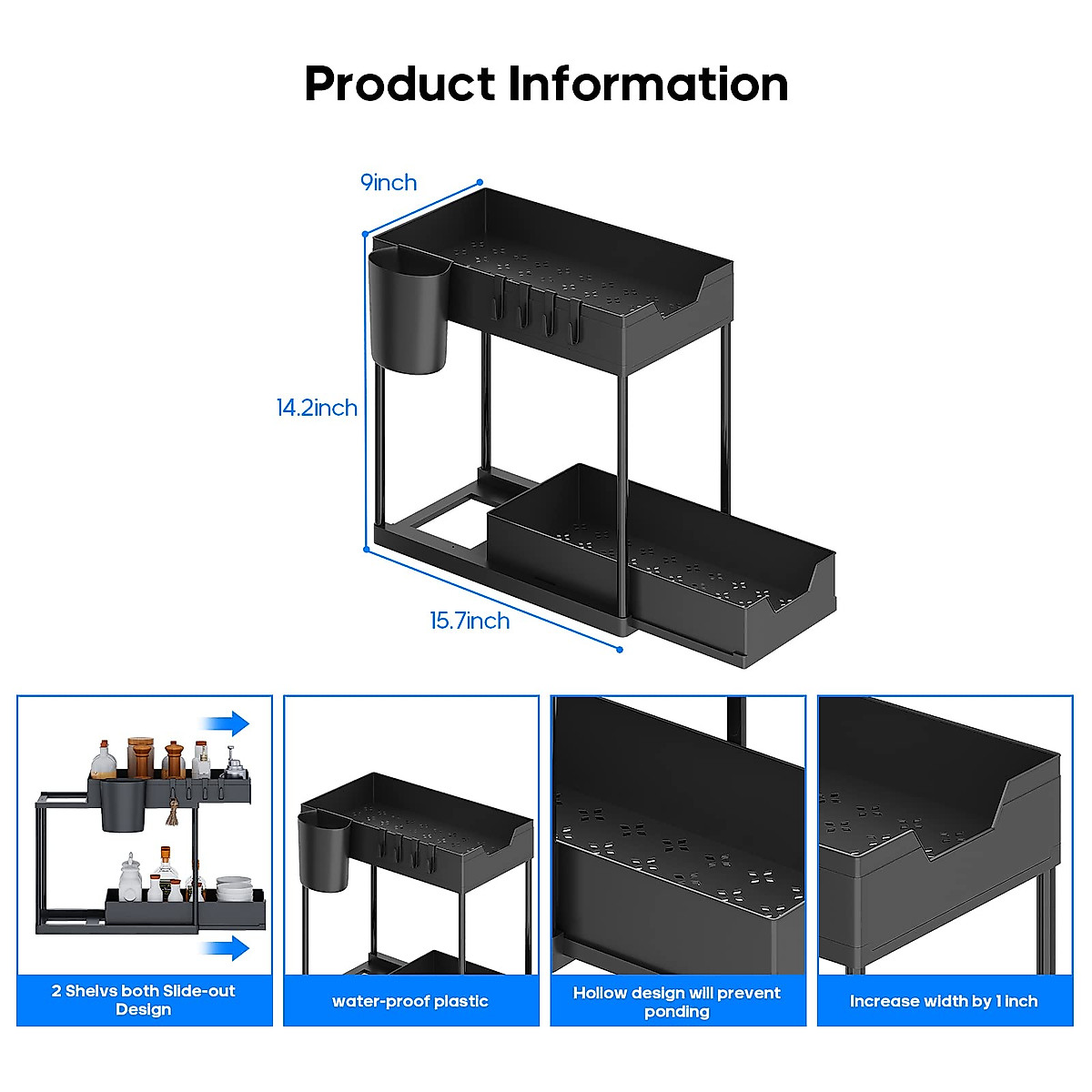 Product Information

9inch

14.2inch

15.7inch

2 Shelvs both Slide-out Design

water-proof plastic

Hollow design will prevent ponding

Increase width by 1 inch