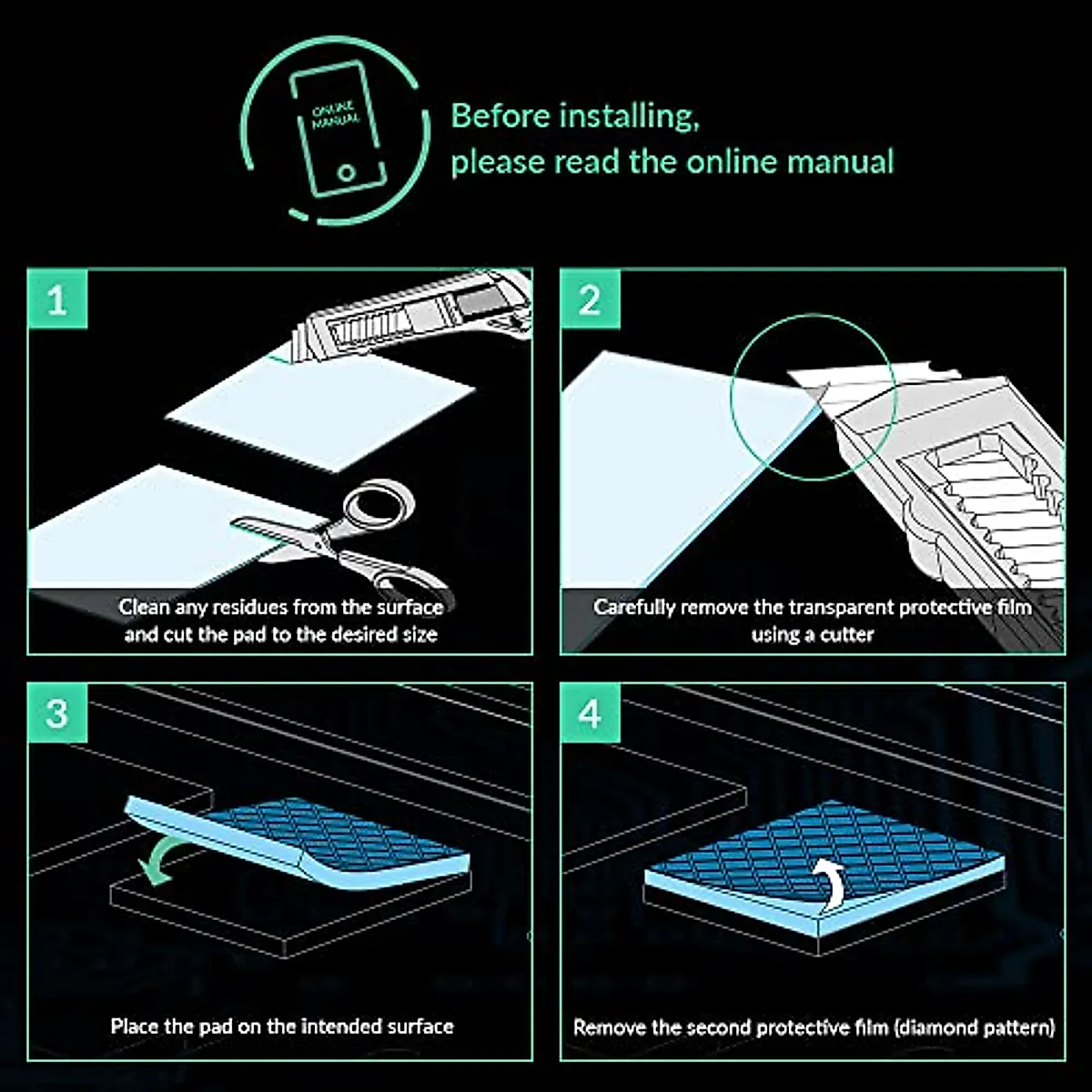 ONLINE MANUAL

Before installing, please read the online manual

1

Clean any residues from the surface and cut the pad to the desired size

2

Carefully remove the transparent protective film using a cutter

3

Place the pad on the intended surface

4

Remove the second protective film (diamond pattern)