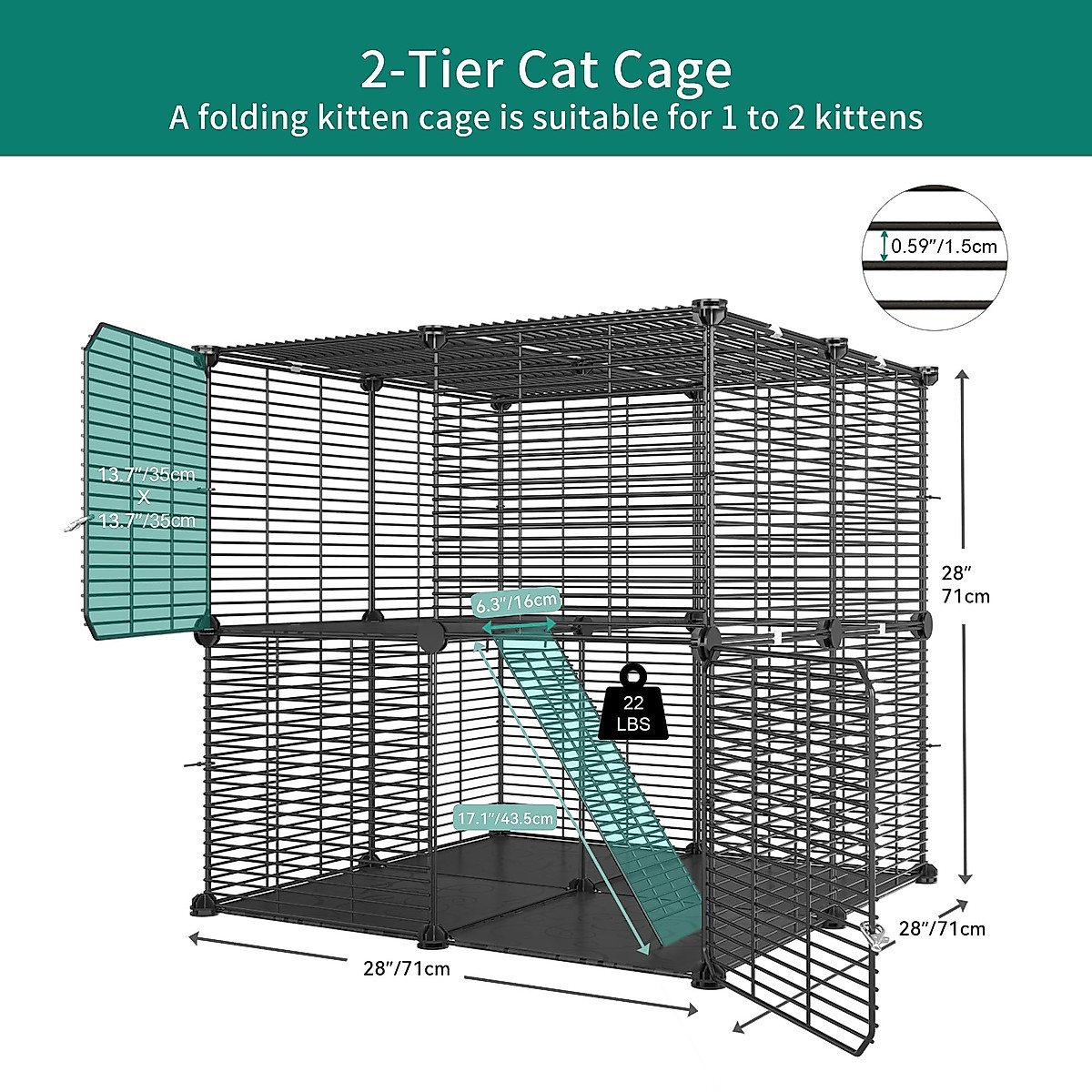 2-Tier Cat Cage
A folding kitten cage is suitable for 1 to 2 kittens

0.59"/1.5cm

13.7"/35cm
X
13.7"/35cm

28"
71cm

6.3"/16cm

22
LBS

17.1"/43.5cm

28"/71cm

28"/71cm