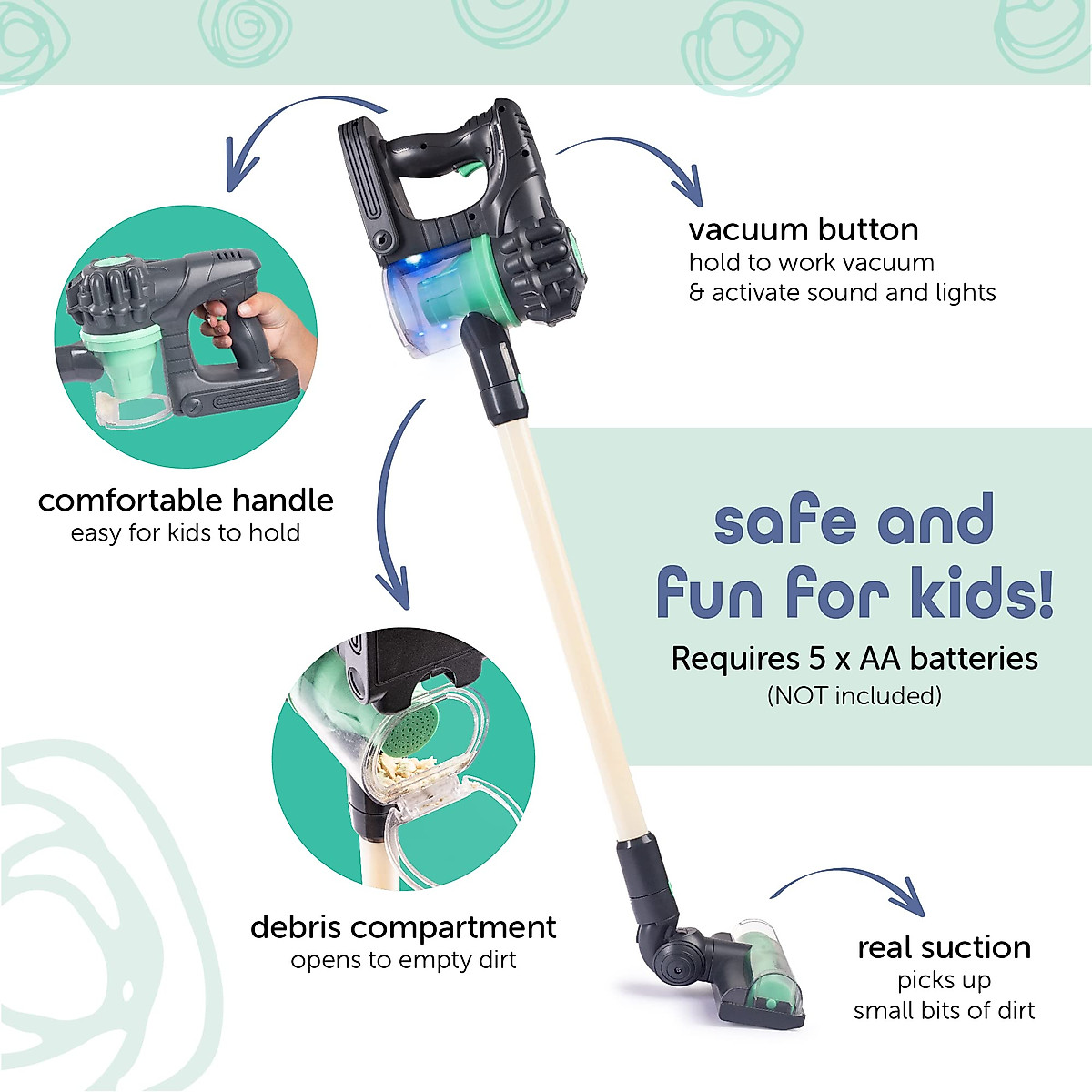 vacuum button
hold to work vacuum
& activate sound and lights

comfortable handle
easy for kids to hold

safe and fun for kids!
Requires 5 x AA batteries
(NOT included)

debris compartment
opens to empty dirt

real suction
picks up
small bits of dirt