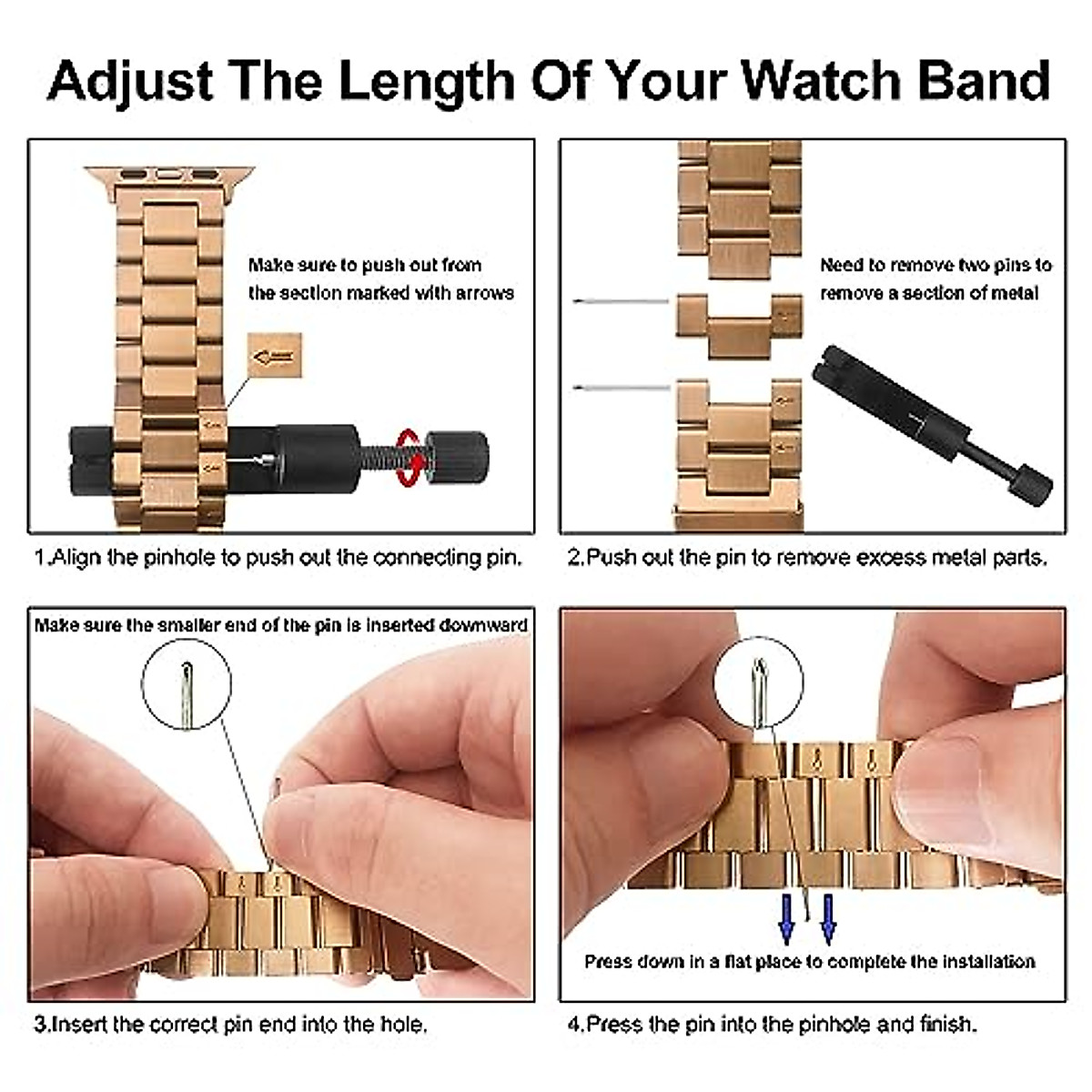 Adjust The Length Of Your Watch Band

Make sure to push out from the section marked with arrows

1.Align the pinhole to push out the connecting pin.

Need to remove two pins to remove a section of metal

2.Push out the pin to remove excess metal parts.

Make sure the smaller end of the pin is inserted downward

3.Insert the correct pin end into the hole.

Press down in a flat place to complete the installation

4.Press the pin into the pinhole and finish.