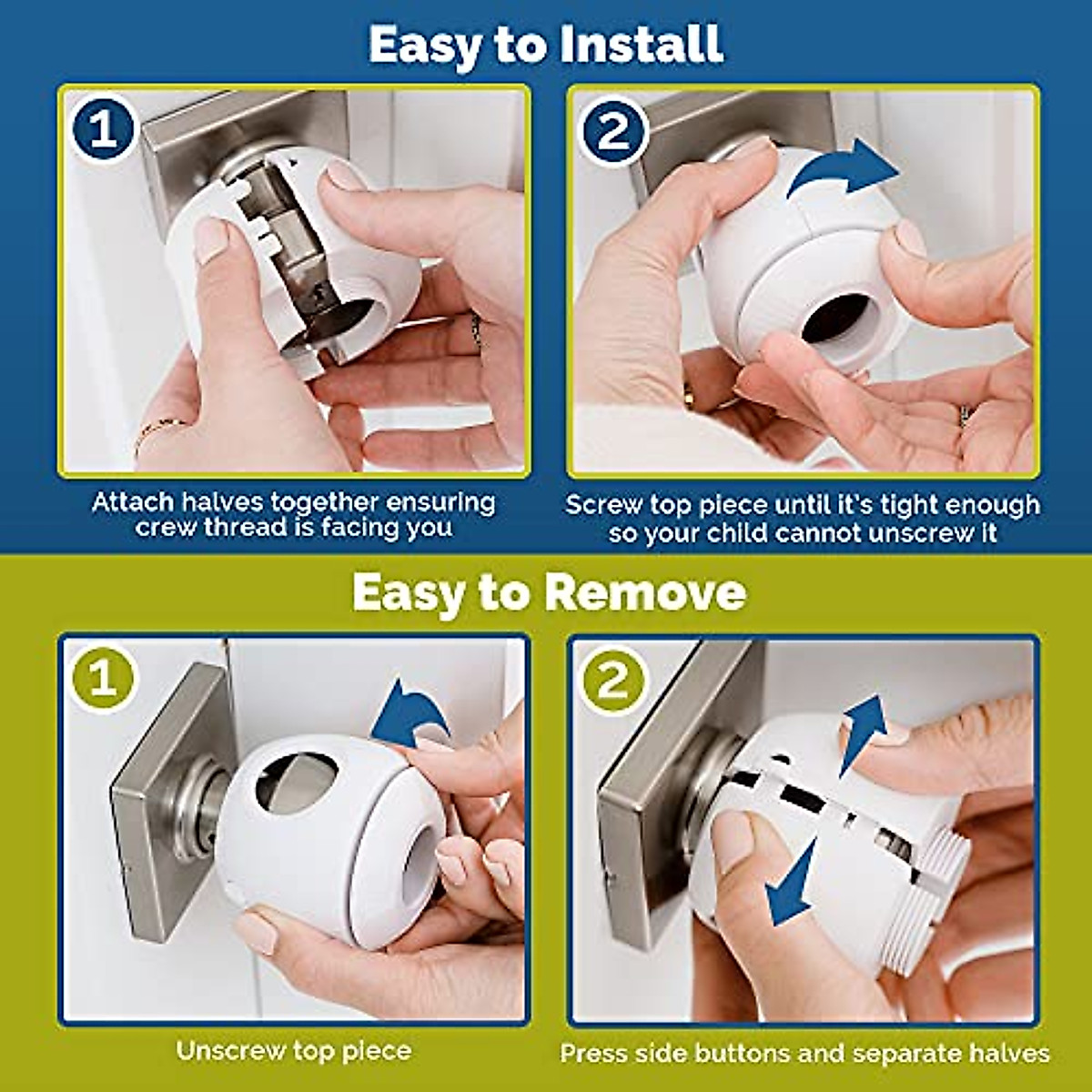 Easy to Install

1

Attach halves together ensuring crew thread is facing you

2

Screw top piece until it's tight enough so your child cannot unscrew it

Easy to Remove

1

Unscrew top piece

2

Press side buttons and separate halves