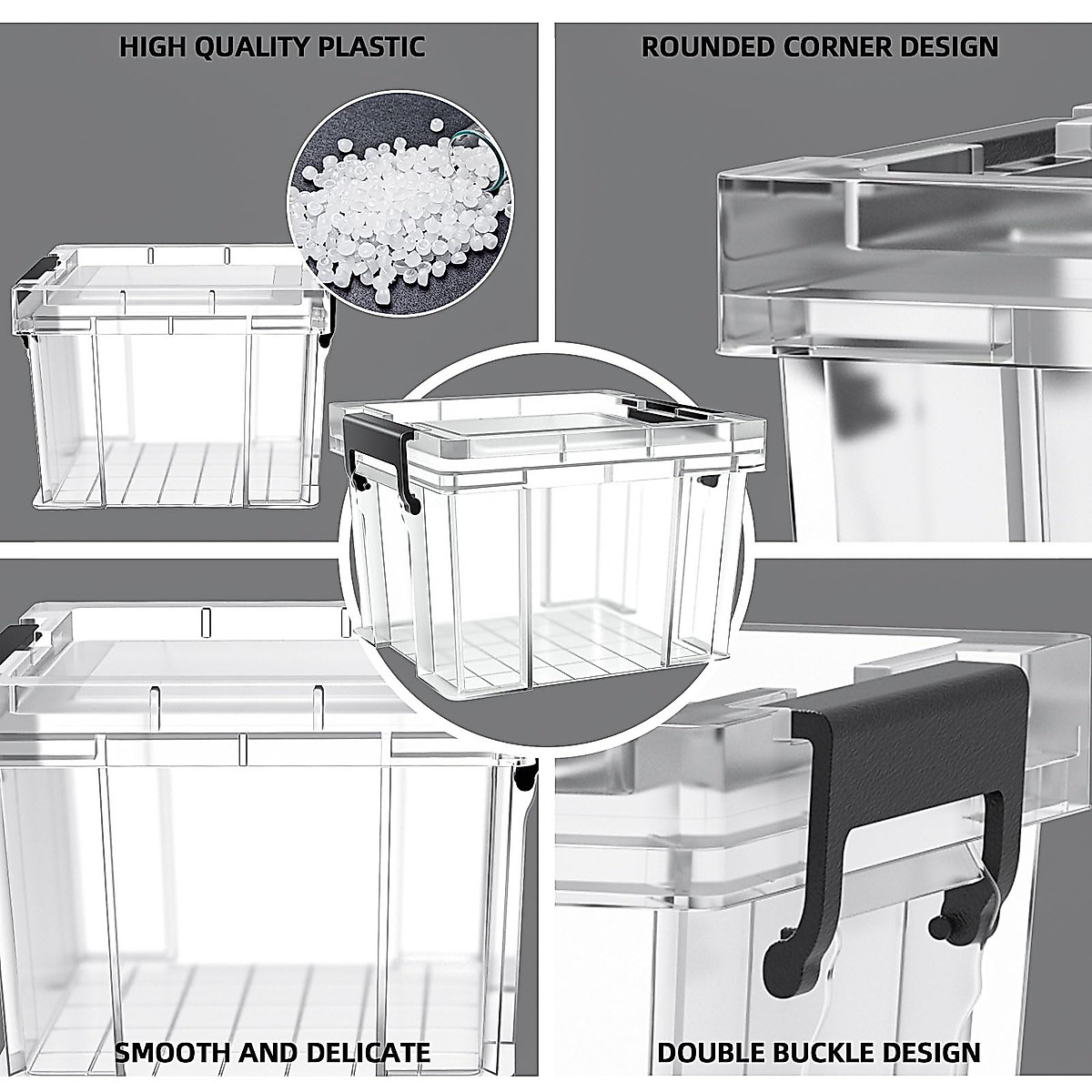 HIGH QUALITY PLASTIC

ROUNDED CORNER DESIGN

SMOOTH AND DELICATE

DOUBLE BUCKLE DESIGN