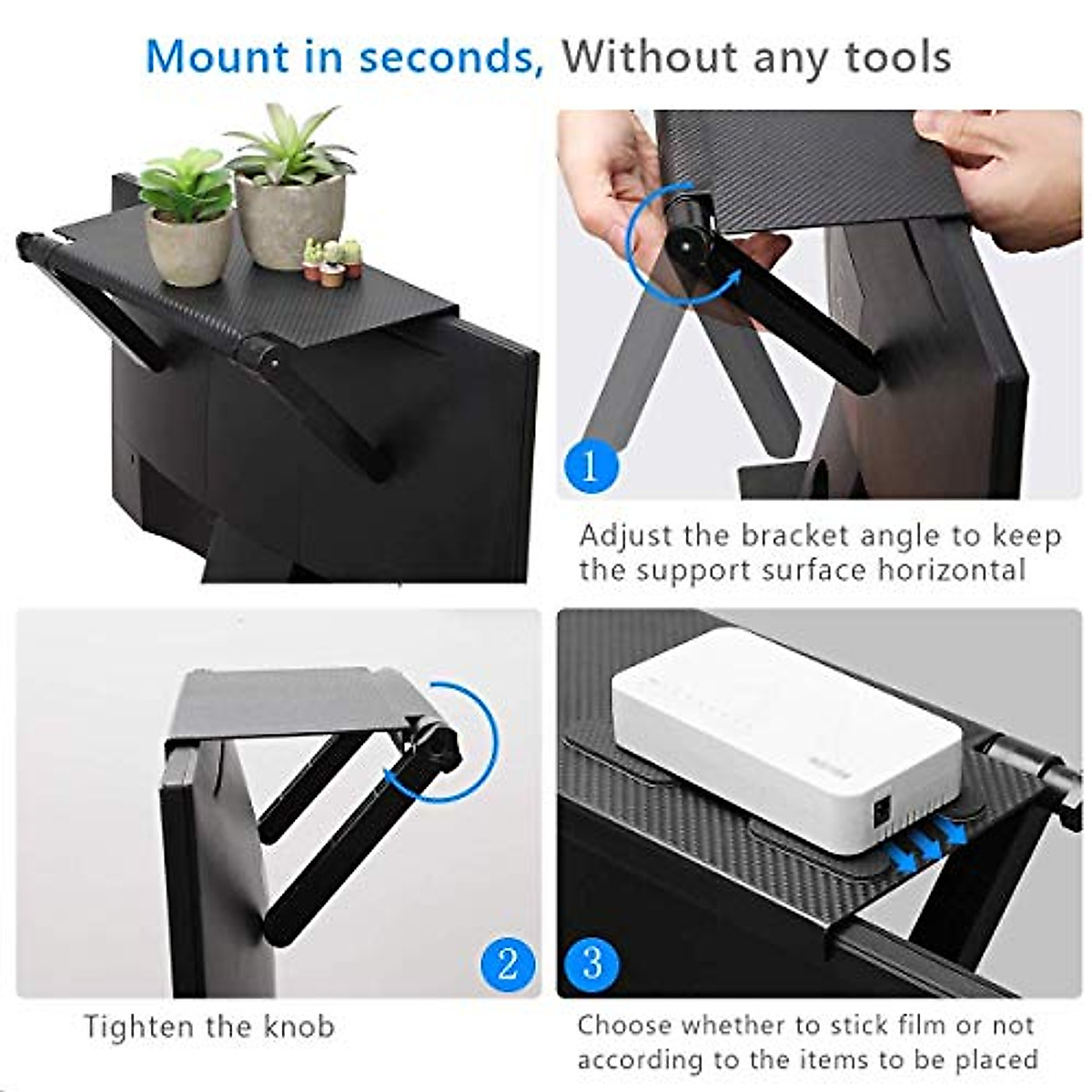 Mount in seconds, Without any tools

1

Adjust the bracket angle to keep the support surface horizontal

2

Tighten the knob

3

Choose whether to stick film or not according to the items to be placed