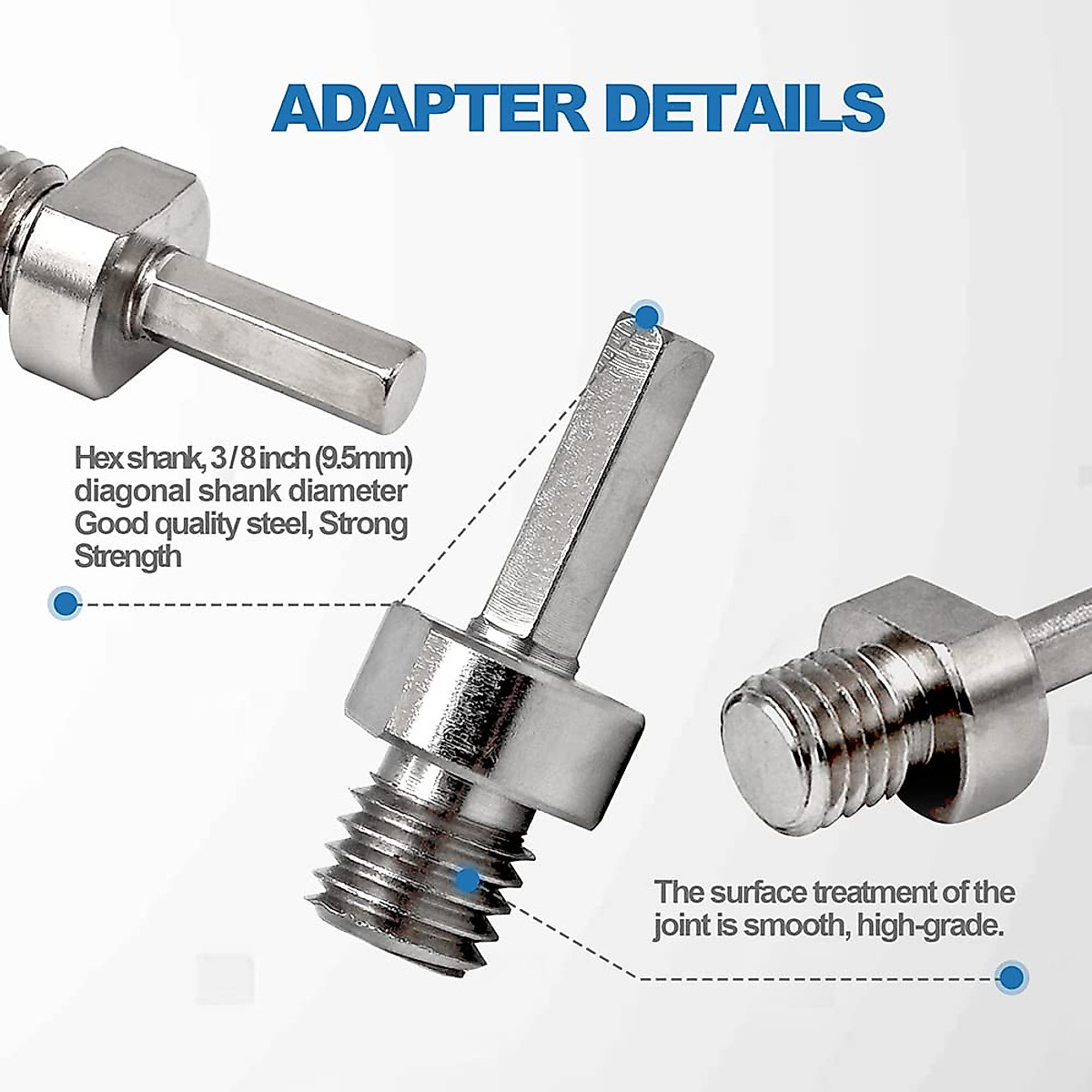 ADAPTER DETAILS

Hex shank, 3 / 8 inch (9.5mm) diagonal shank diameter Good quality steel, Strong Strength

The surface treatment of the joint is smooth, high-grade.