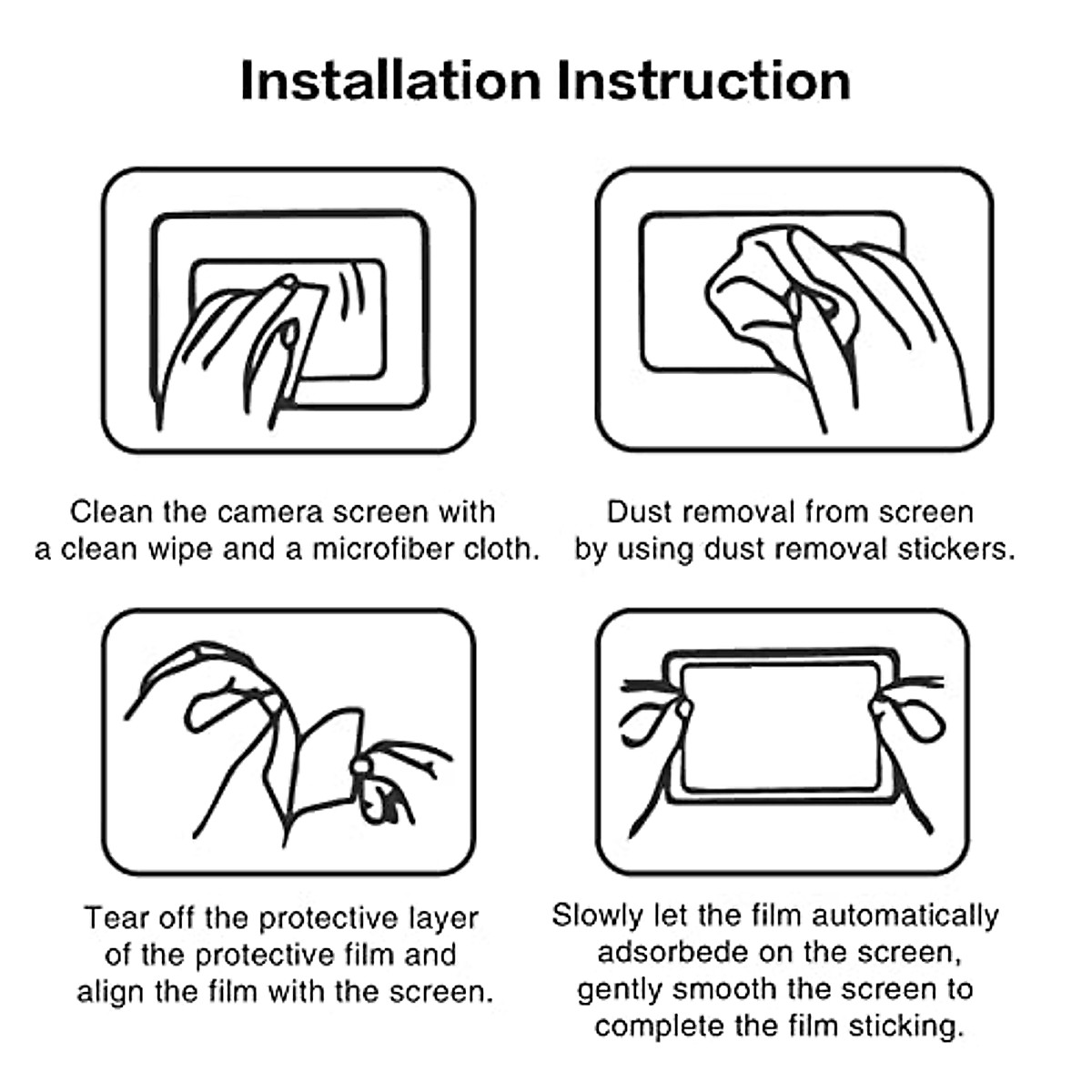 Installation Instruction

Clean the camera screen with a clean wipe and a microfiber cloth.

Dust removal from screen by using dust removal stickers.

Tear off the protective layer of the protective film and align the film with the screen.

Slowly let the film automatically adsorbede on the screen, gently smooth the screen to complete the film sticking.