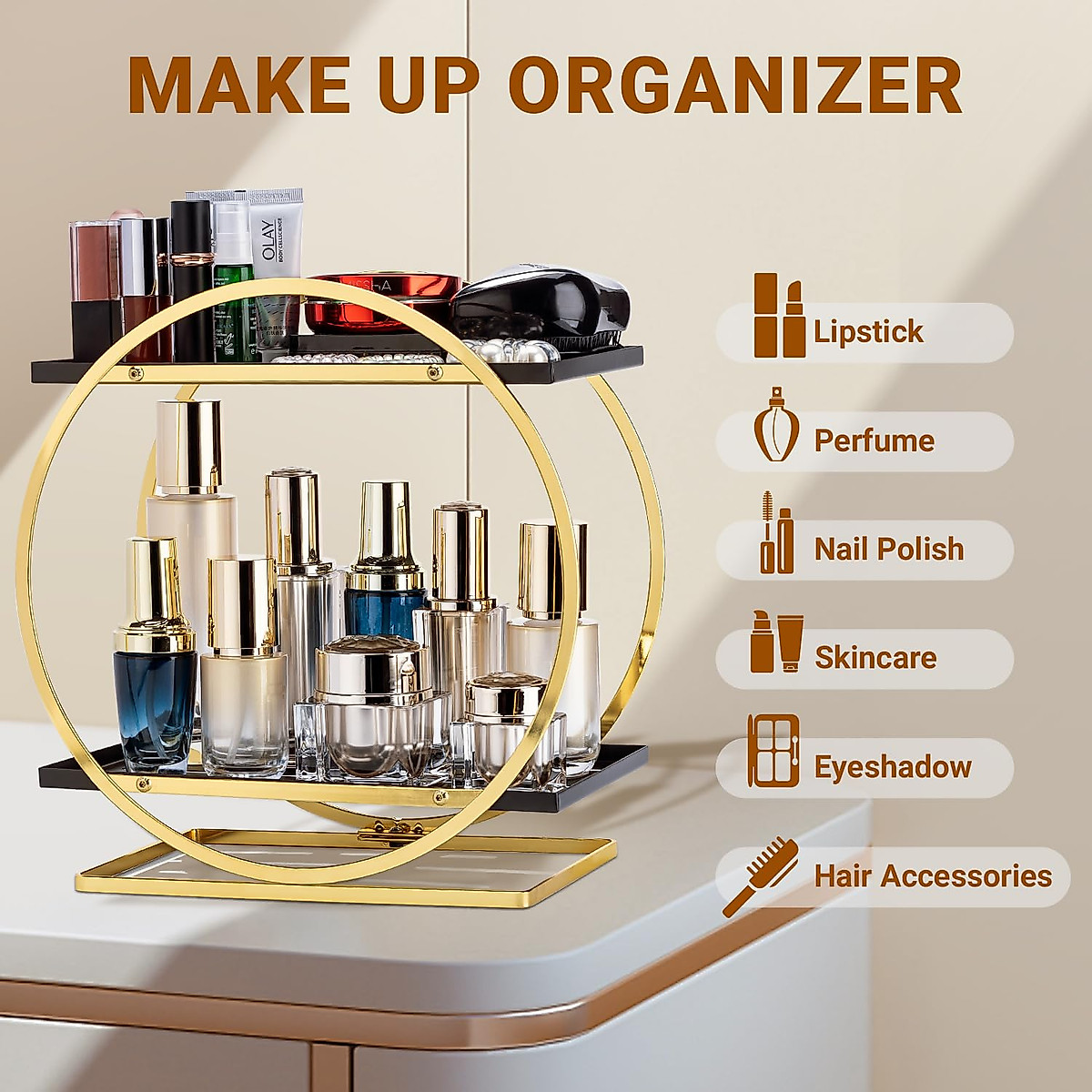 MAKE UP ORGANIZER

OLAY

Lipstick

Perfume

Nail Polish

Skincare

Eyeshadow

Hair Accessories