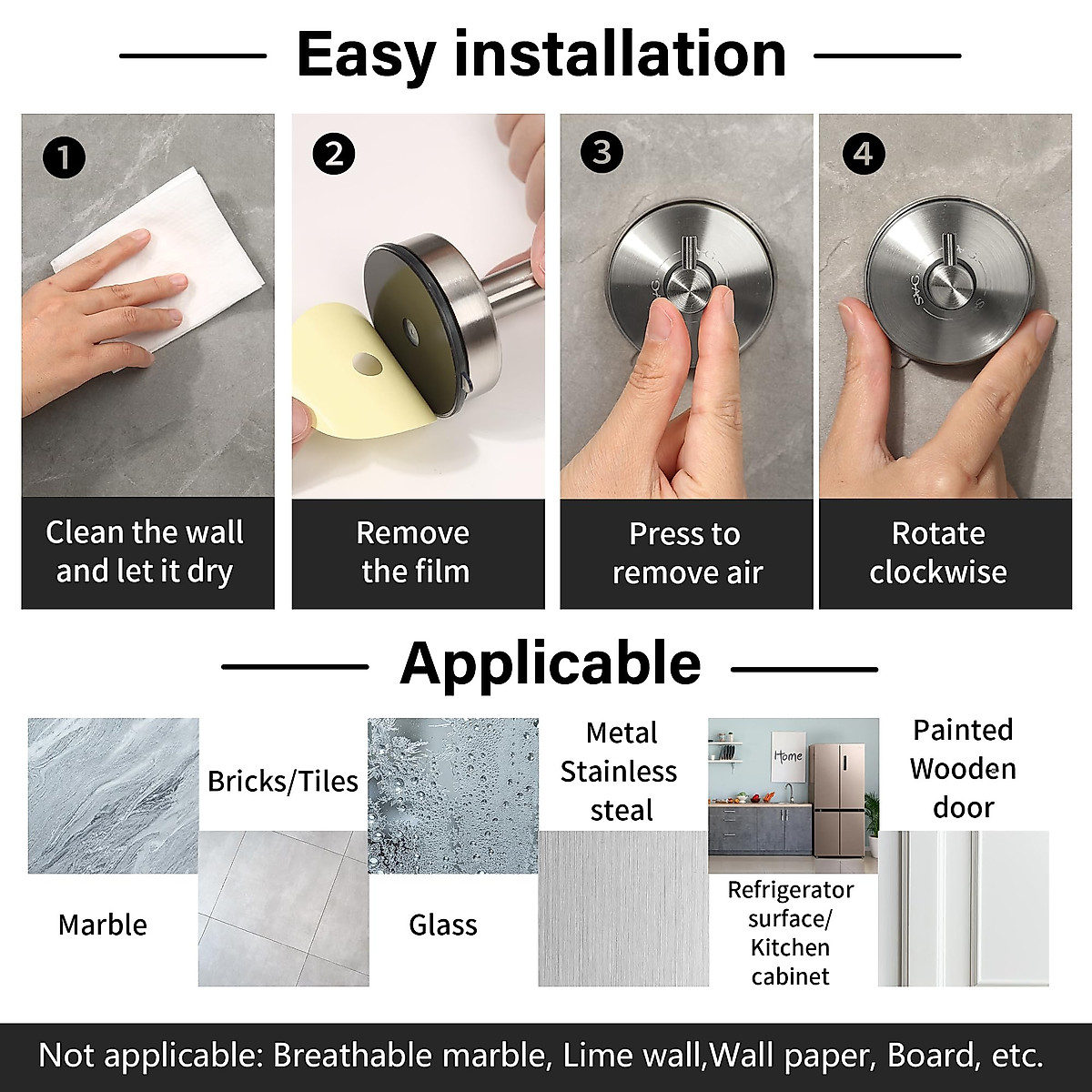 Easy installation

1
Clean the wall and let it dry

2
Remove the film

3
Press to remove air

4
Rotate clockwise

Applicable

Marble

Bricks/Tiles

Glass

Metal Stainless steal

Home

Refrigerator surface/ Kitchen cabinet

Painted Wooden door

Not applicable: Breathable marble, Lime wall,Wall paper, Board, etc.