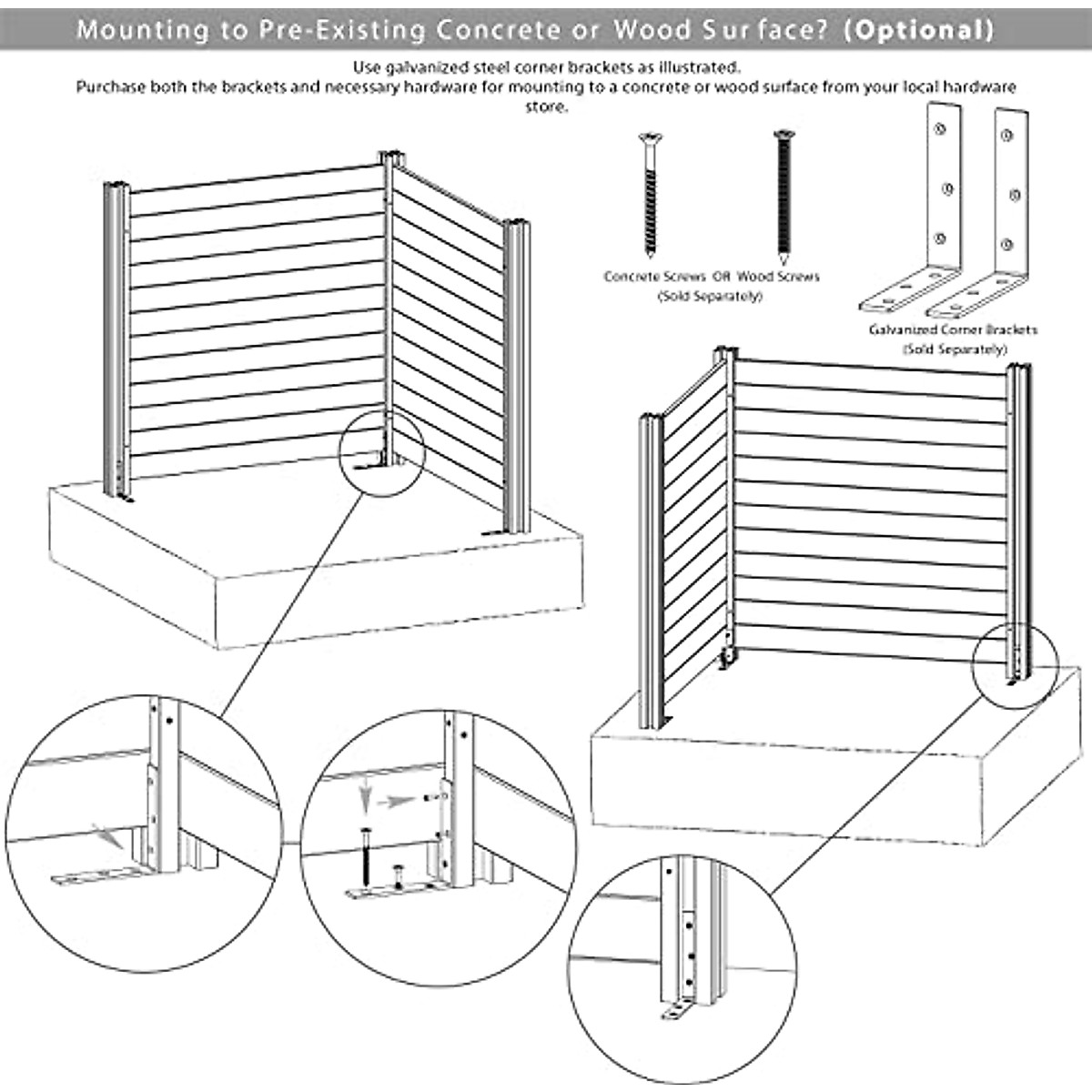 Mounting to Pre-Existing Concrete or Wood Surface? (Optional)

Use galvanized steel corner brackets as illustrated.
Purchase both the brackets and necessary hardware for mounting to a concrete or wood surface from your local hardware store.

Concrete Screws OR Wood Screws
(Sold Separately)

Galvanized Corner Brackets
(Sold Separately)