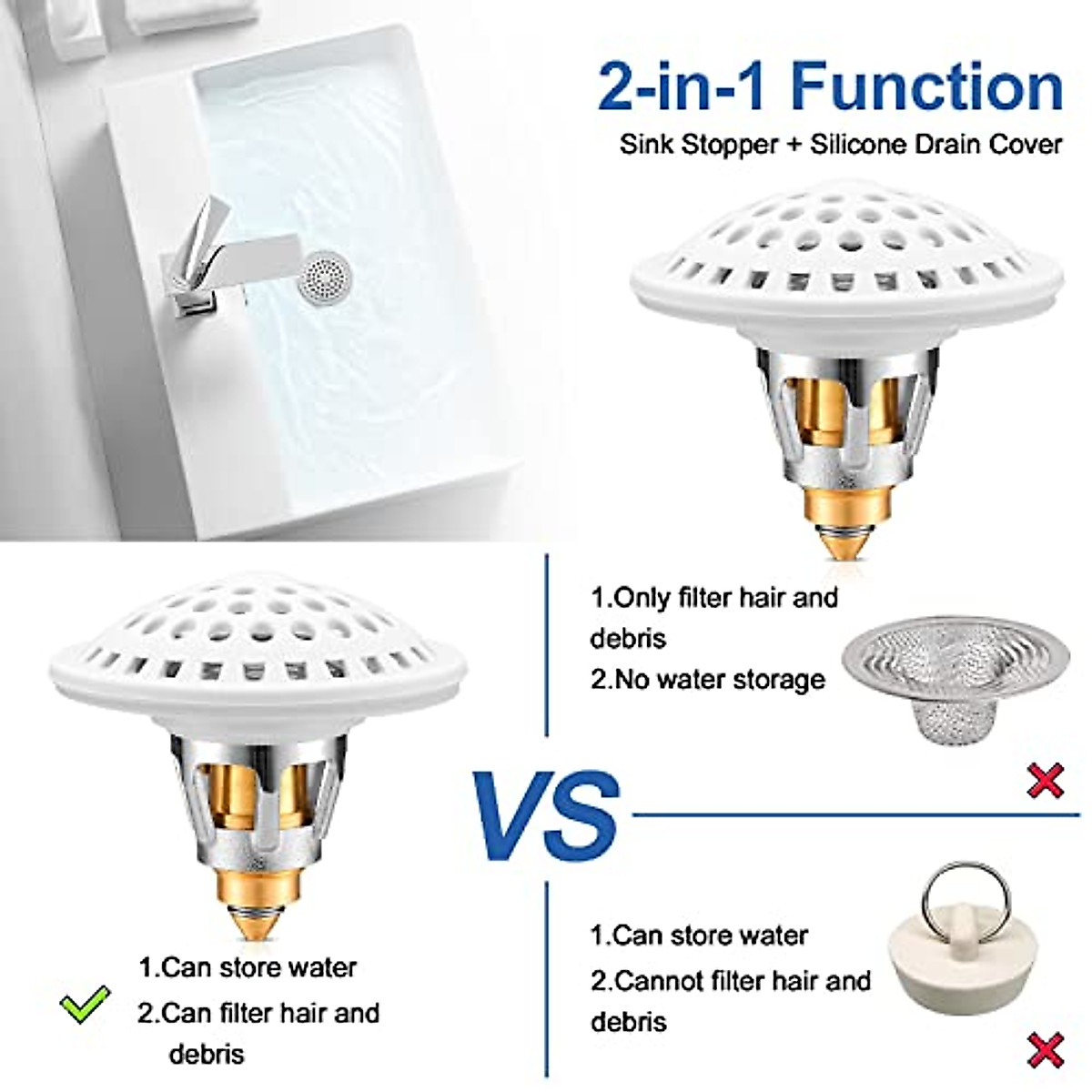 2-in-1 Function

Sink Stopper + Silicone Drain Cover

1.Only filter hair and debris
2.No water storage

VS

1.Can store water
2.Can filter hair and debris

1.Can store water
2.Cannot filter hair and debris