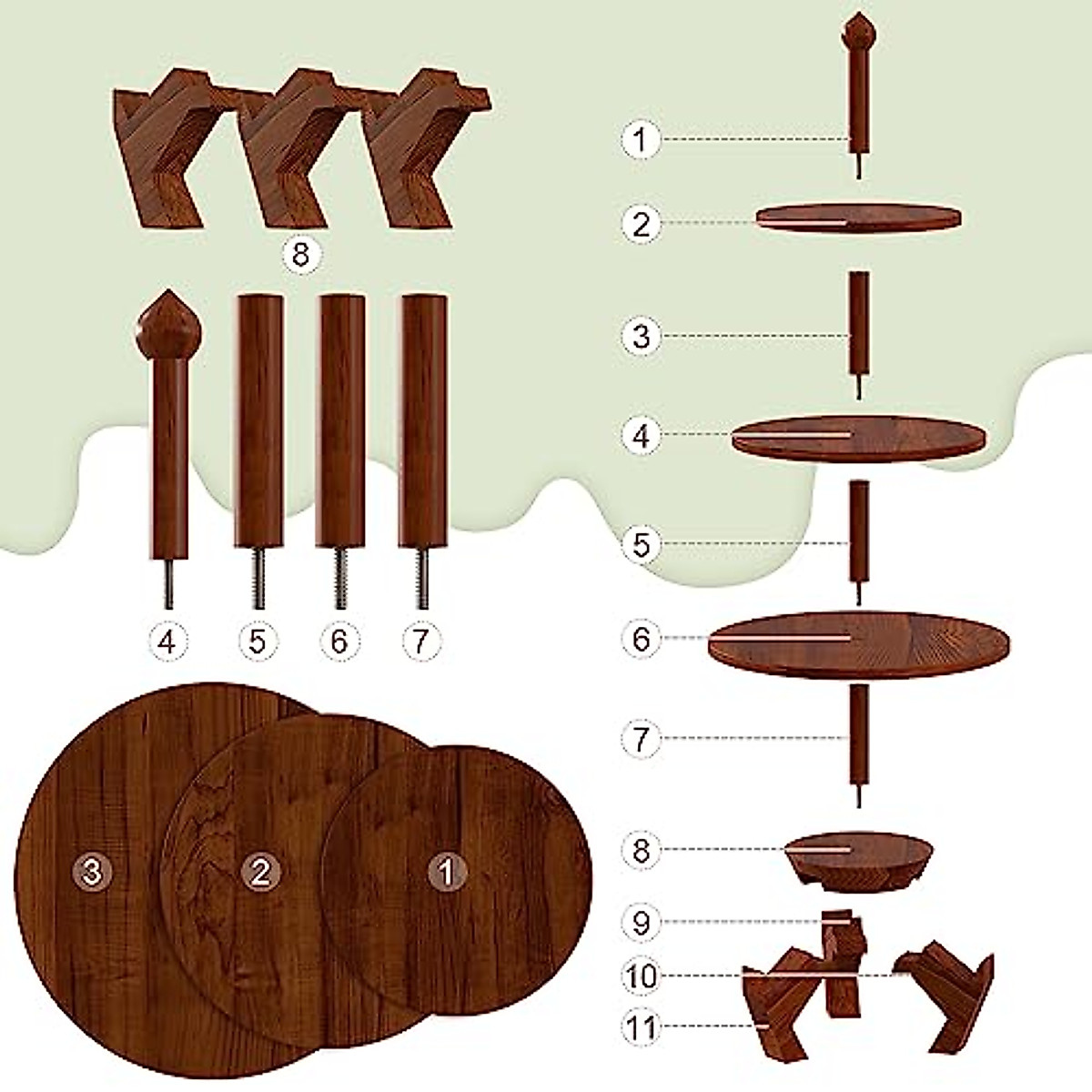 8
4
5
6
7
3
2
1
1
2
3
4
5
6
7
8
9
10
11