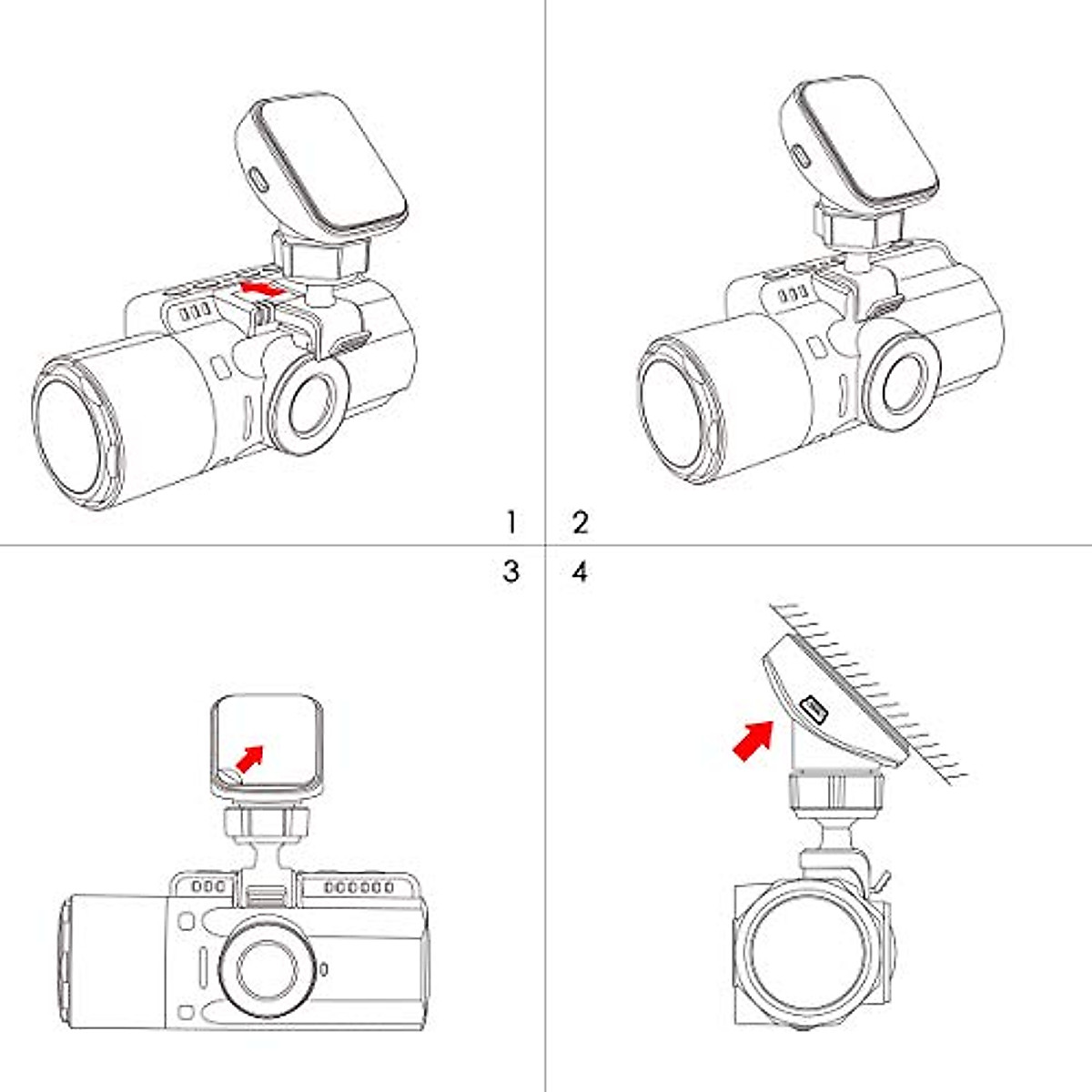 1
2
3
4