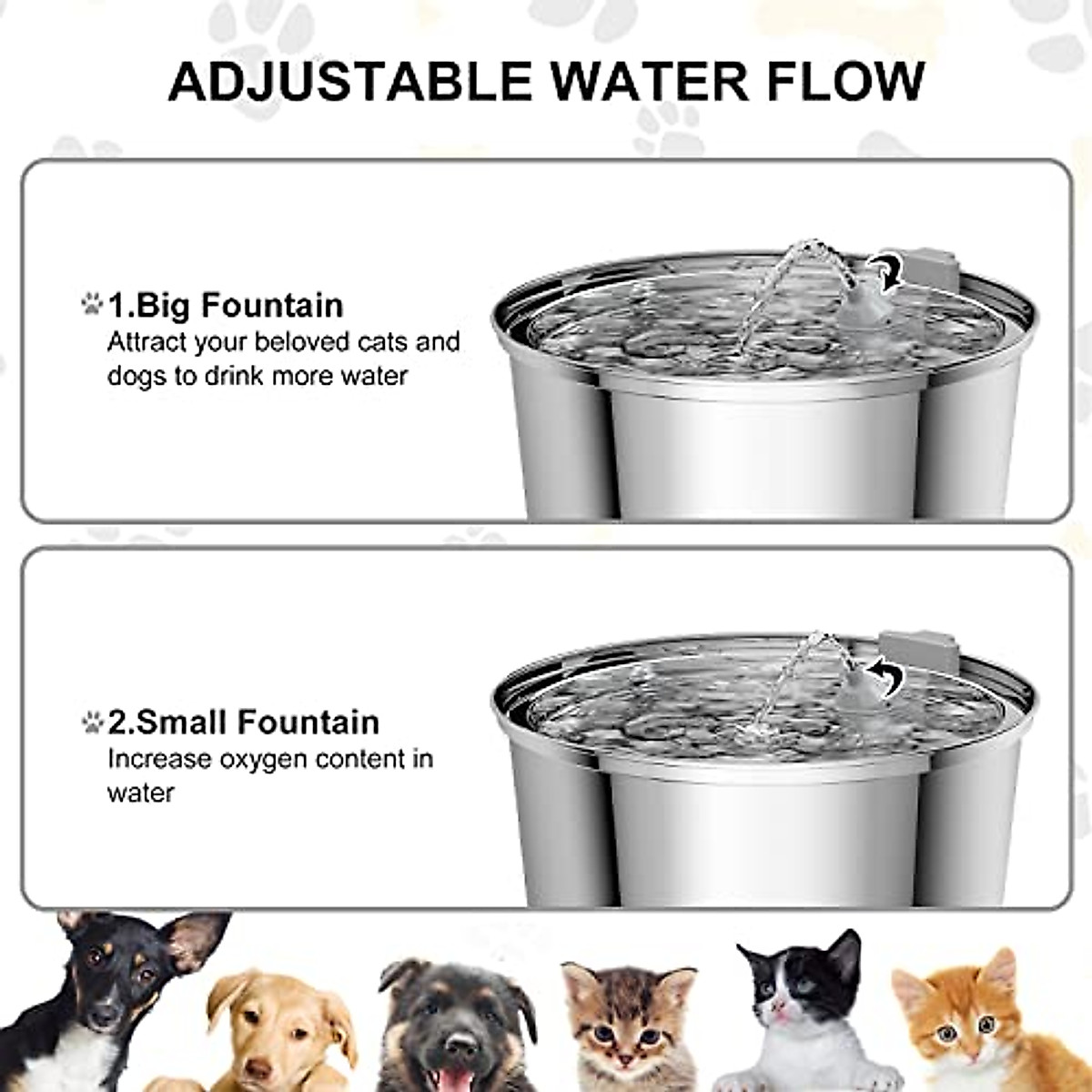 ADJUSTABLE WATER FLOW

1.Big Fountain
Attract your beloved cats and dogs to drink more water

2.Small Fountain
Increase oxygen content in water