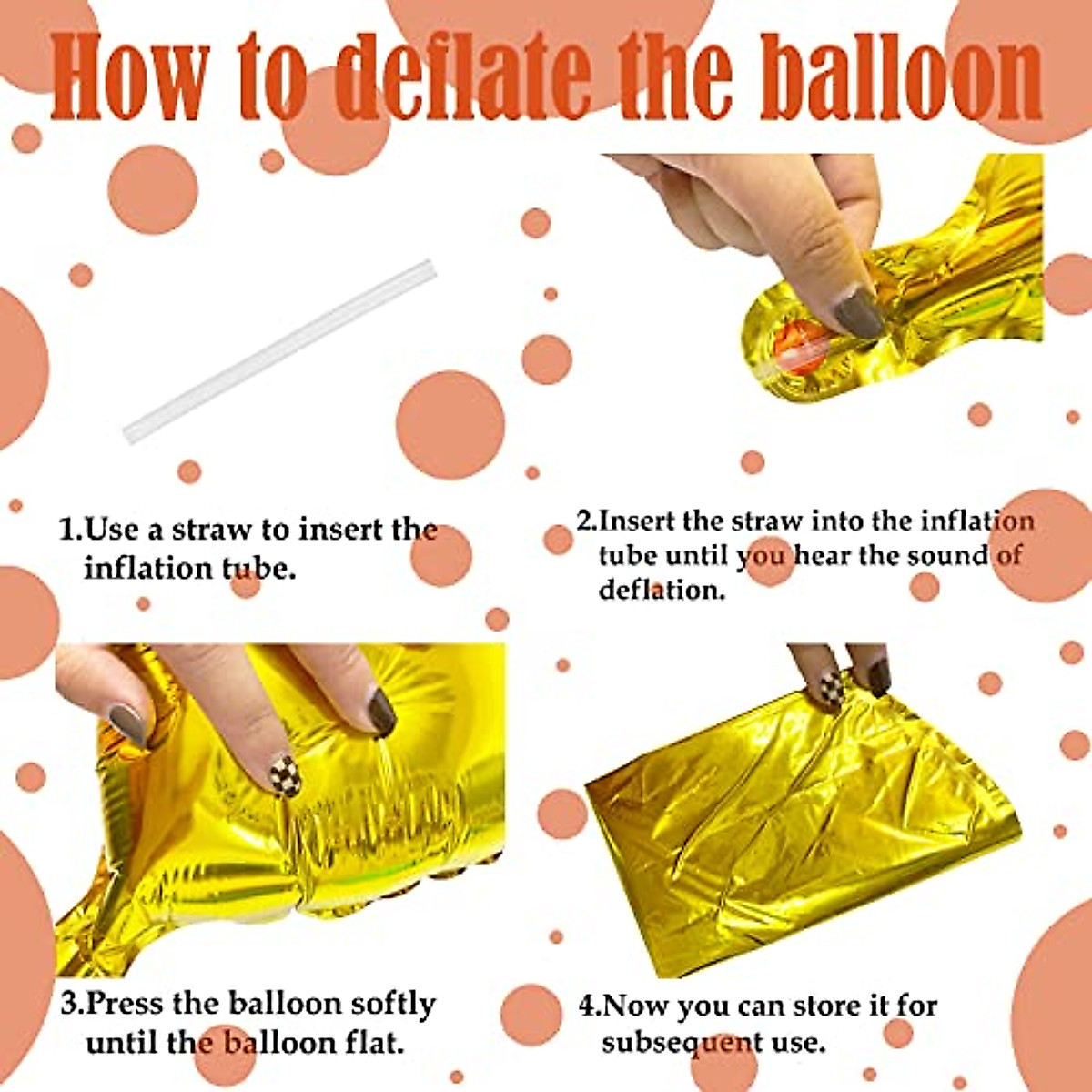 How to deflate the balloon

1.Use a straw to insert the inflation tube.

2.Insert the straw into the inflation tube until you hear the sound of deflation.

3.Press the balloon softly until the balloon flat.

4.Now you can store it for subsequent use.