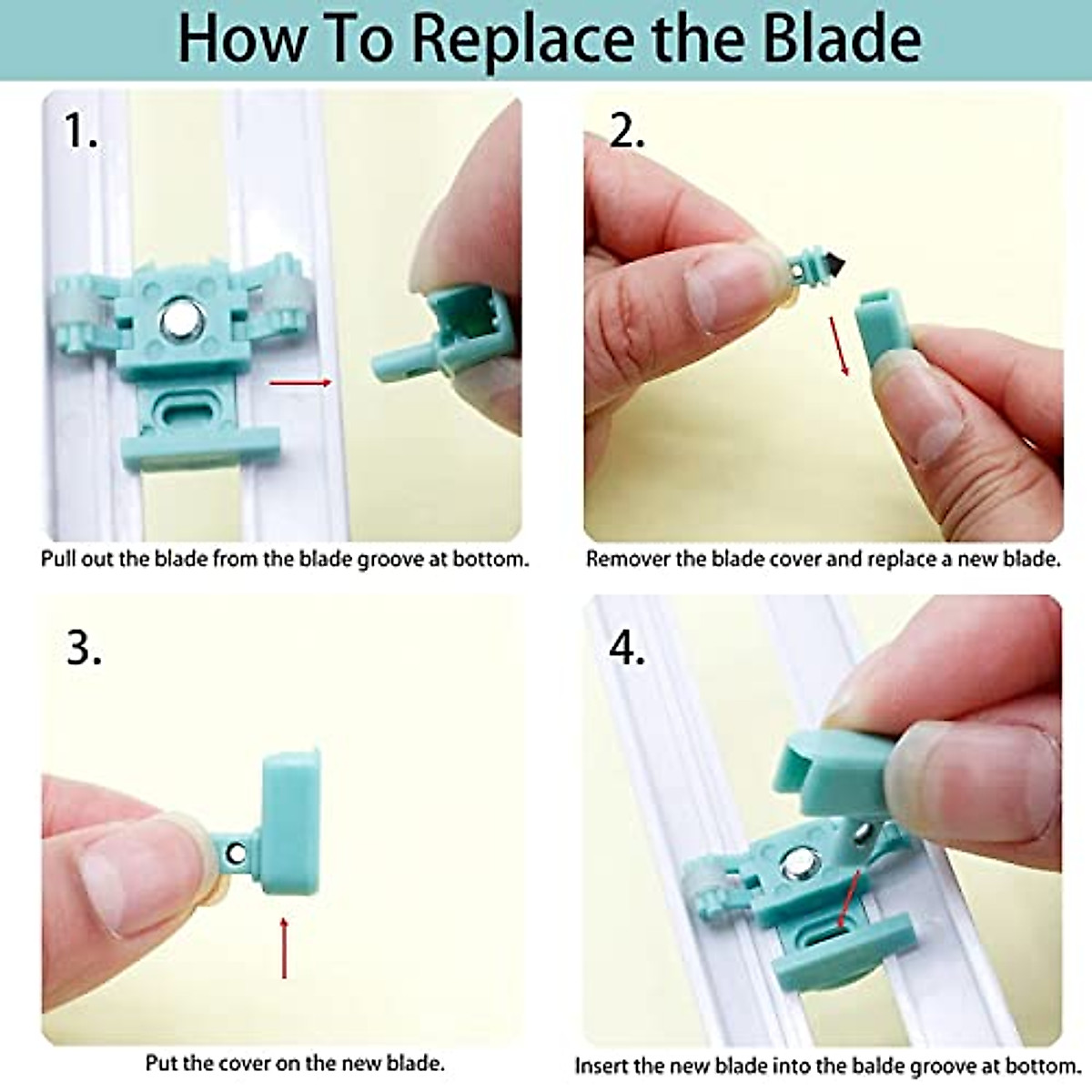 How To Replace the Blade

1.

Pull out the blade from the blade groove at bottom.

2.

Remover the blade cover and replace a new blade.

3.

Put the cover on the new blade.

4.

Insert the new blade into the balde groove at bottom.