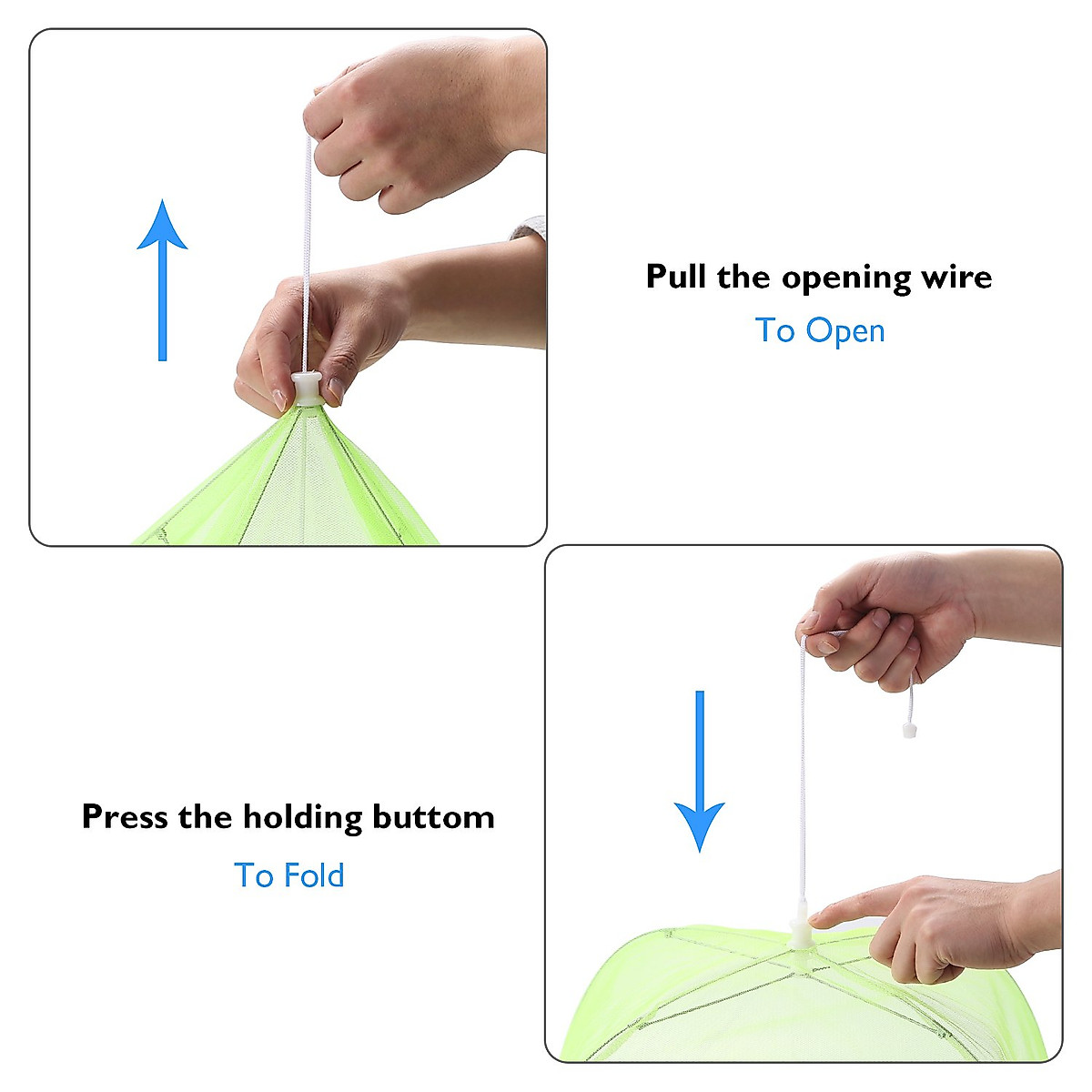 Pull the opening wire
To Open

Press the holding buttom
To Fold