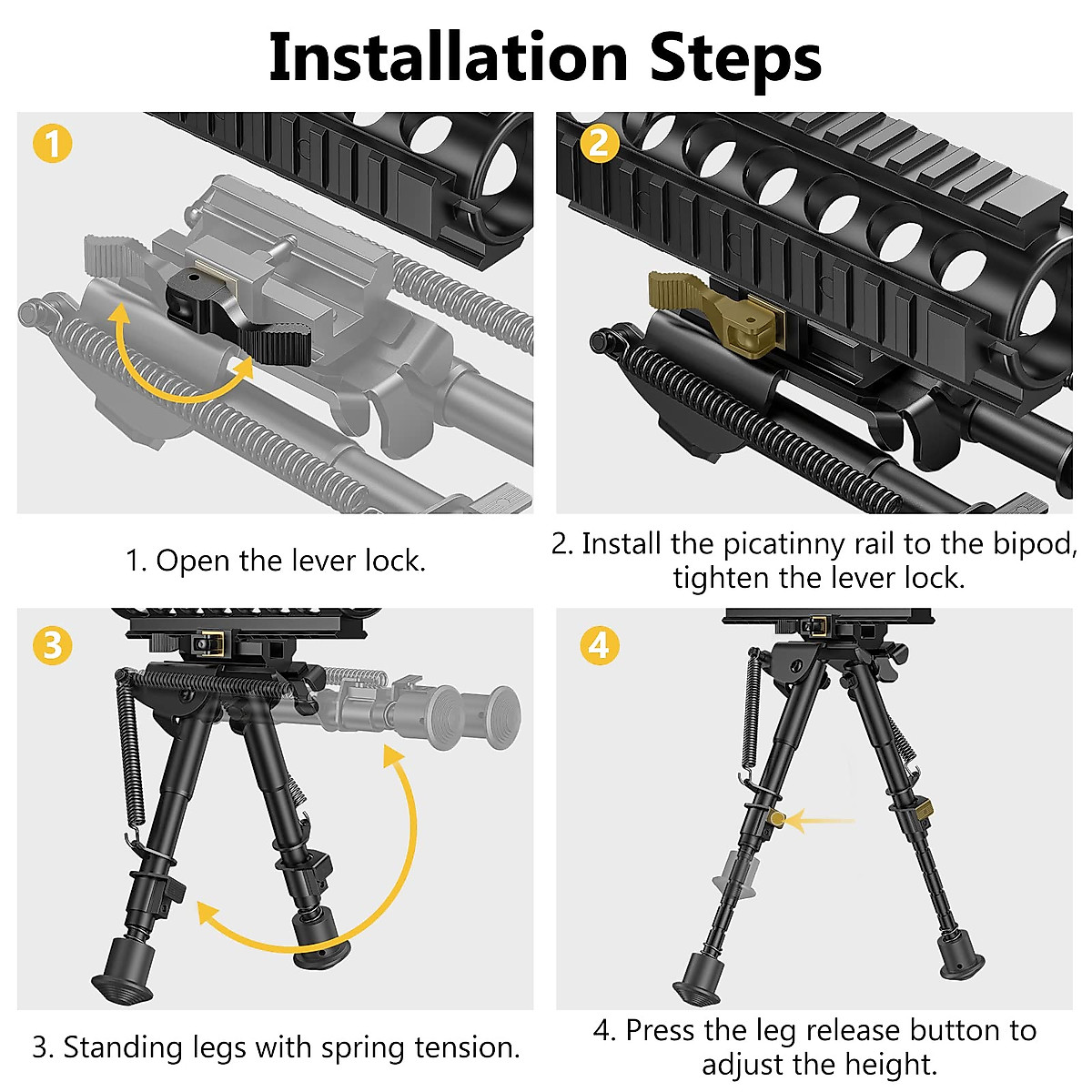 Installation Steps

1

1. Open the lever lock.

2

2. Install the picatinny rail to the bipod, tighten the lever lock.

3

3. Standing legs with spring tension.

4

4. Press the leg release button to adjust the height.