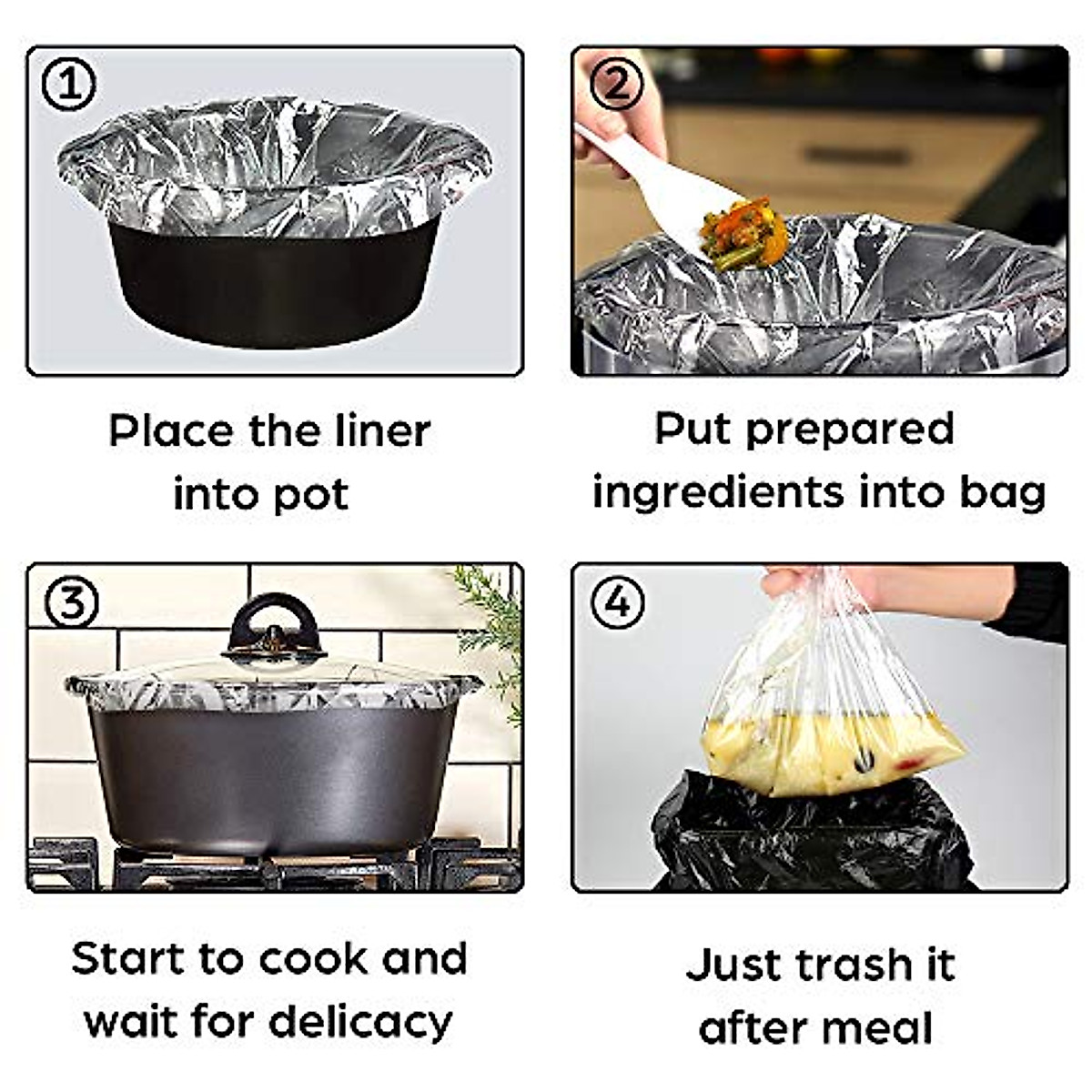 ①

Place the liner into pot

②

Put prepared ingredients into bag

③

Start to cook and wait for delicacy

④

Just trash it after meal