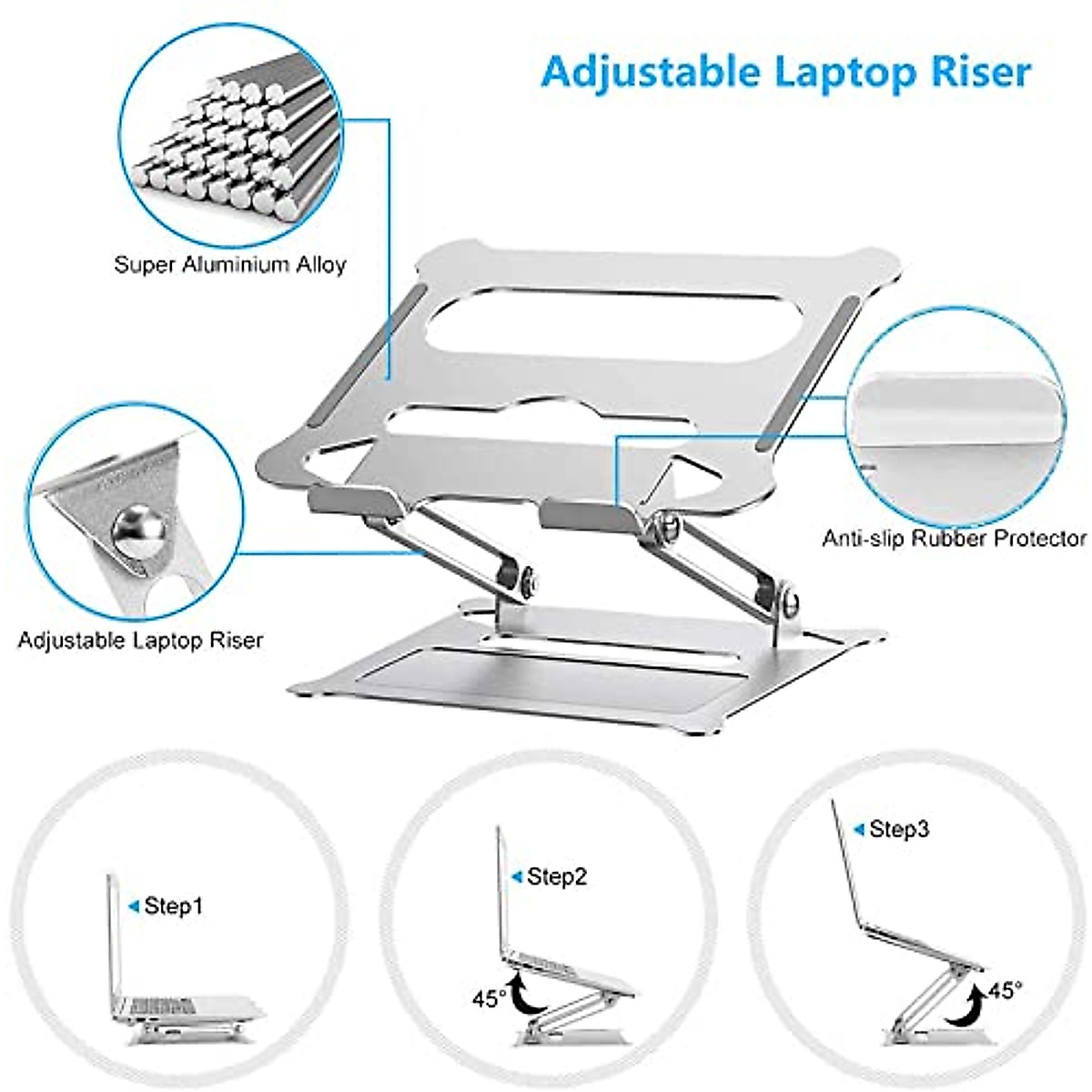 Adjustable Laptop Riser

Super Aluminium Alloy

Anti-slip Rubber Protector

Adjustable Laptop Riser

Step1

Step2

45°

Step3

45°