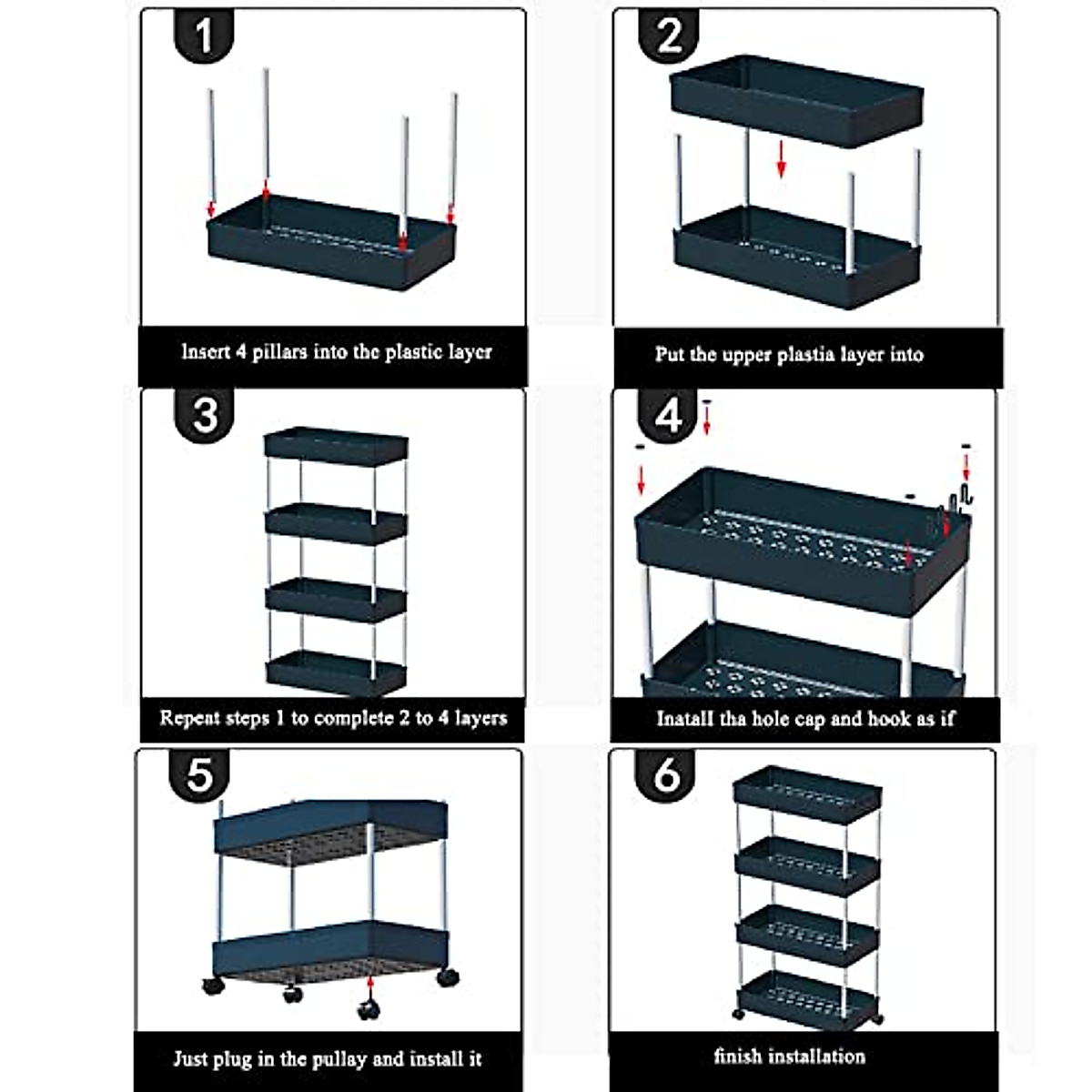 1

Insert 4 pillars into the plastic layer

2

Put the upper plastia layer into

3

Repeat steps 1 to complete 2 to 4 layers

4

Inatall tha hole cap and hook as if

5

Just plug in the pullay and install it

6

finish installation