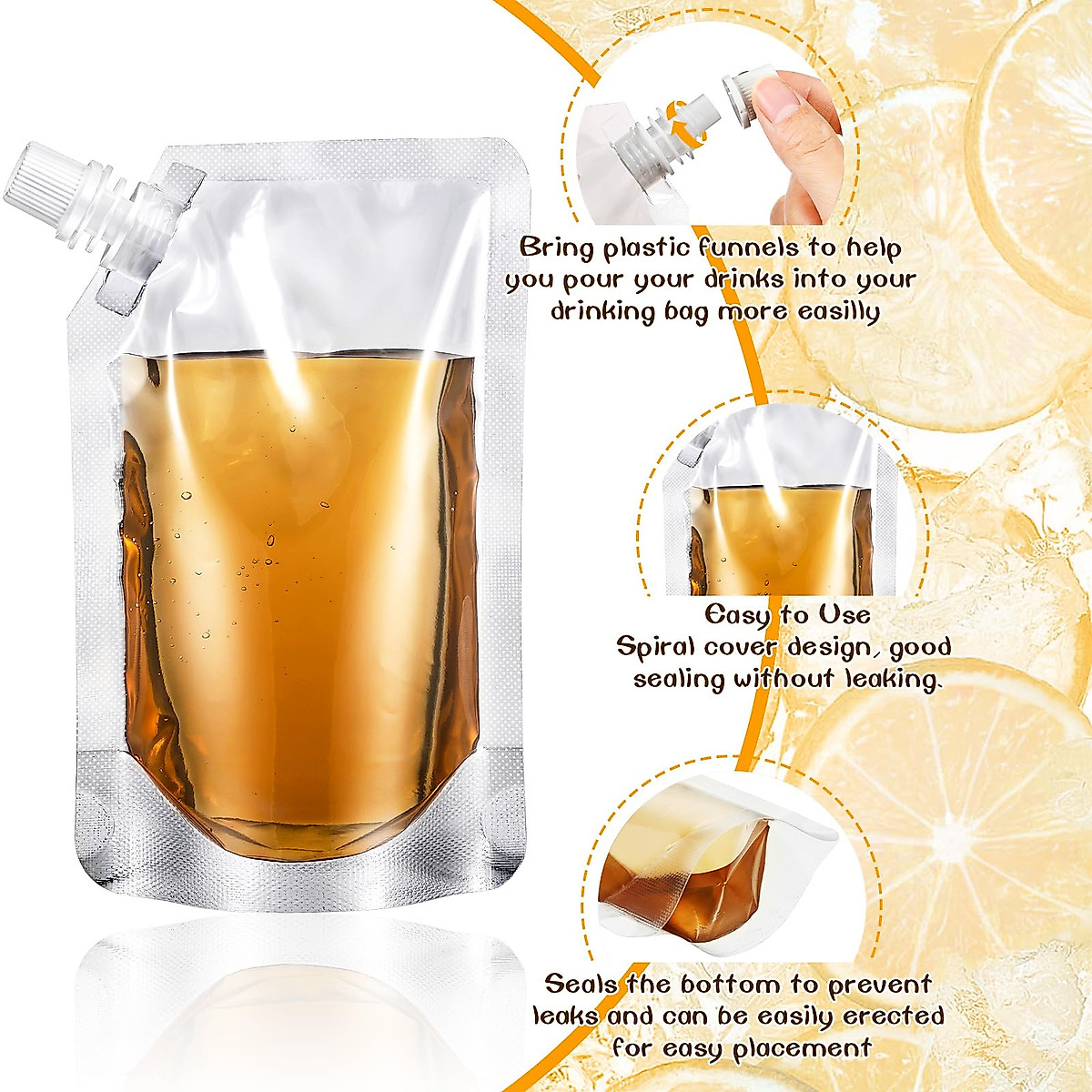 Bring plastic funnels to help you pour your drinks into your drinking bag more easilly

Easy to Use
Spiral cover design, good sealing without leaking.

Seals the bottom to prevent leaks and can be easily erected for easy placement