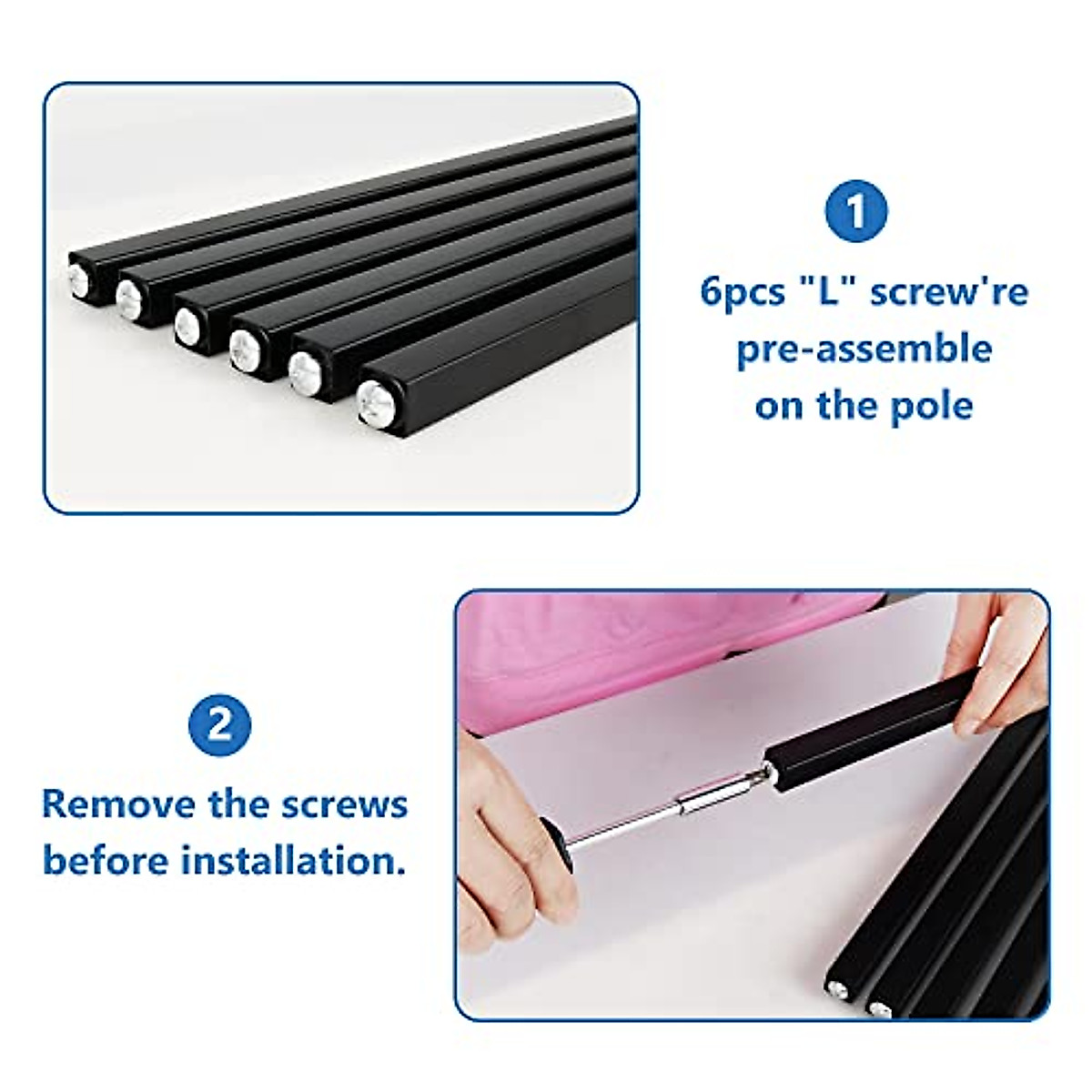 1

6pcs "L" screw're pre-assemble on the pole

2

Remove the screws before installation.