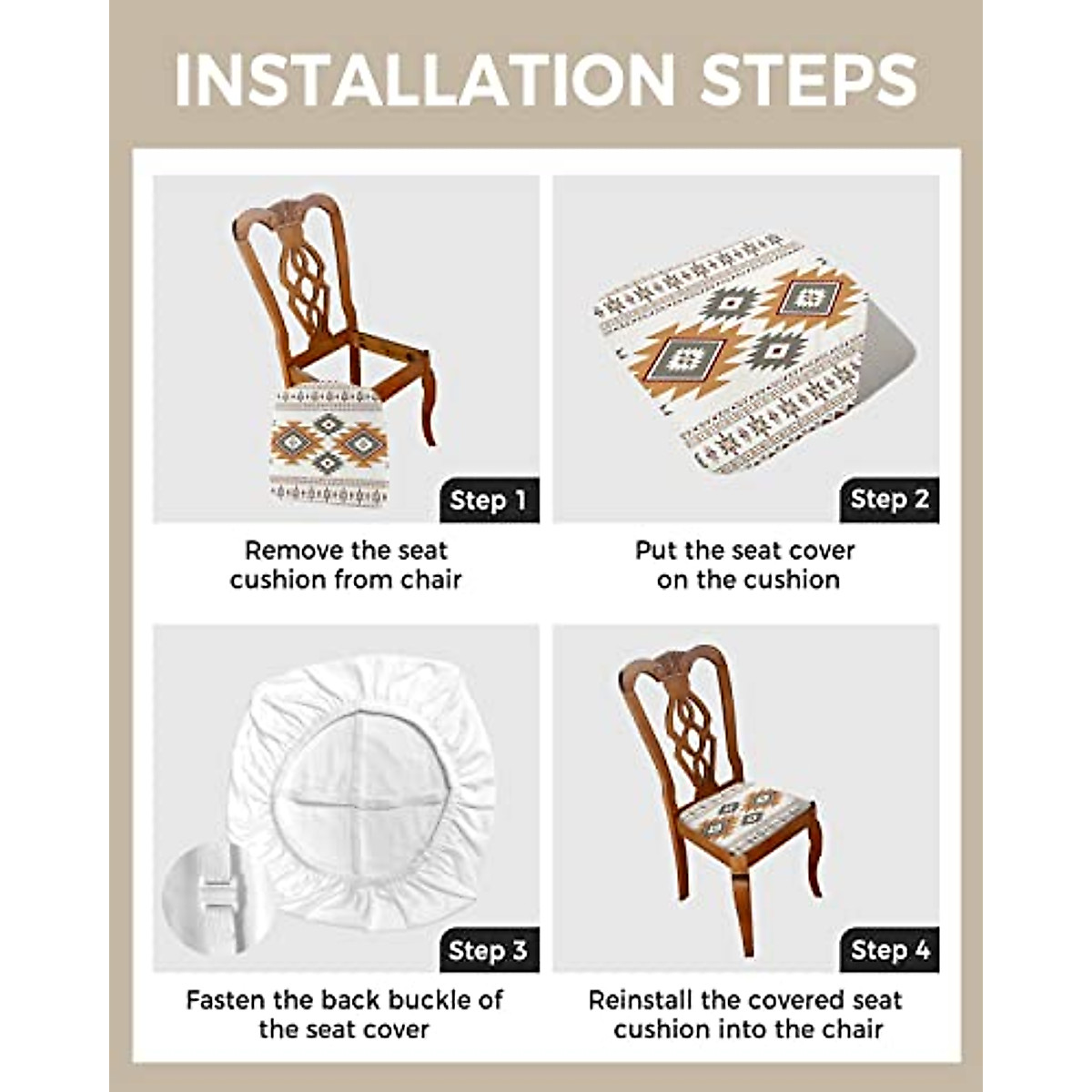 INSTALLATION STEPS

Step 1

Remove the seat cushion from chair

Step 2

Put the seat cover on the cushion

Step 3

Fasten the back buckle of the seat cover

Step 4

Reinstall the covered seat cushion into the chair