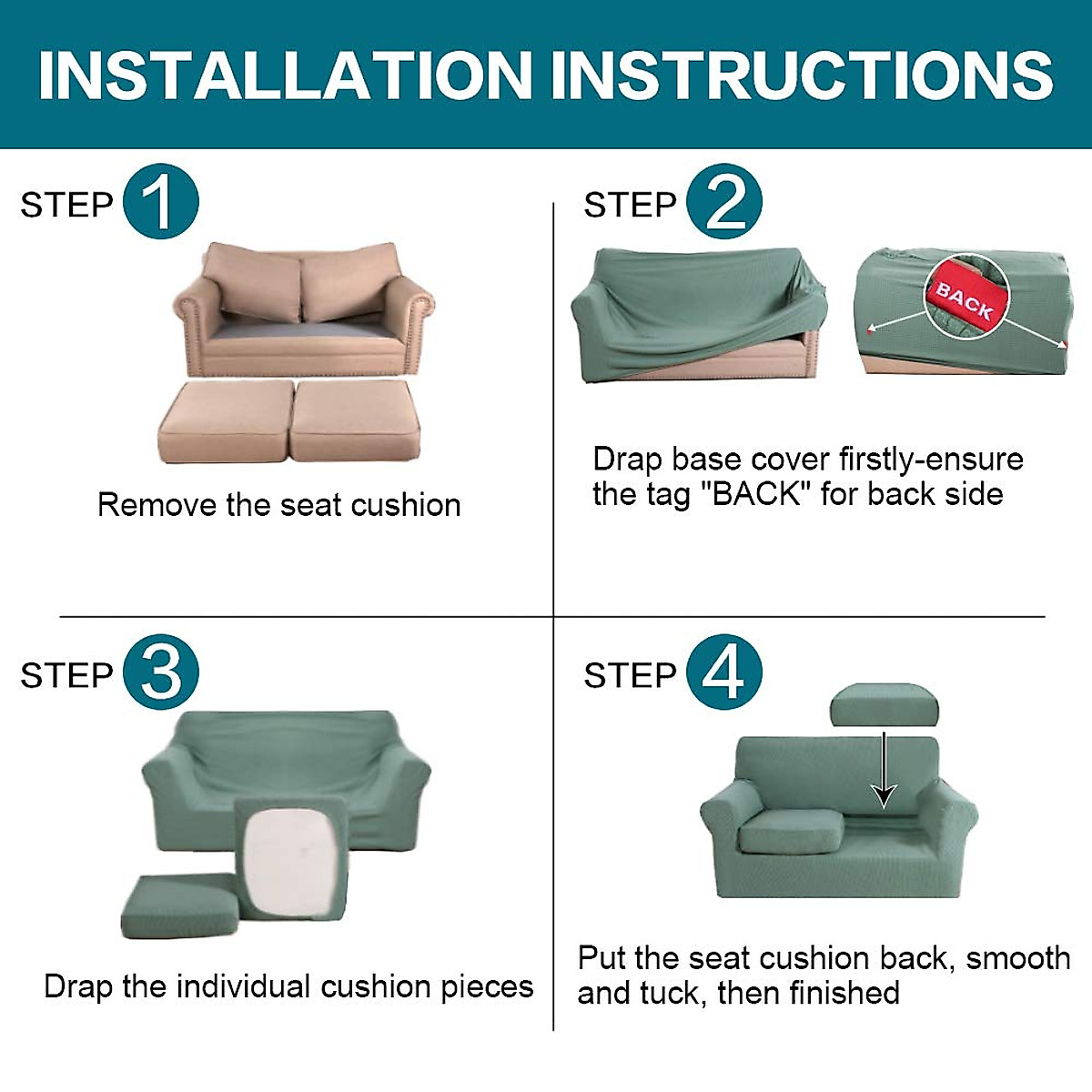 INSTALLATION INSTRUCTIONS

STEP 1

Remove the seat cushion

STEP 2

BACK

Drap base cover firstly-ensure the tag "BACK" for back side

STEP 3

Drap the individual cushion pieces

STEP 4

Put the seat cushion back, smooth and tuck, then finished