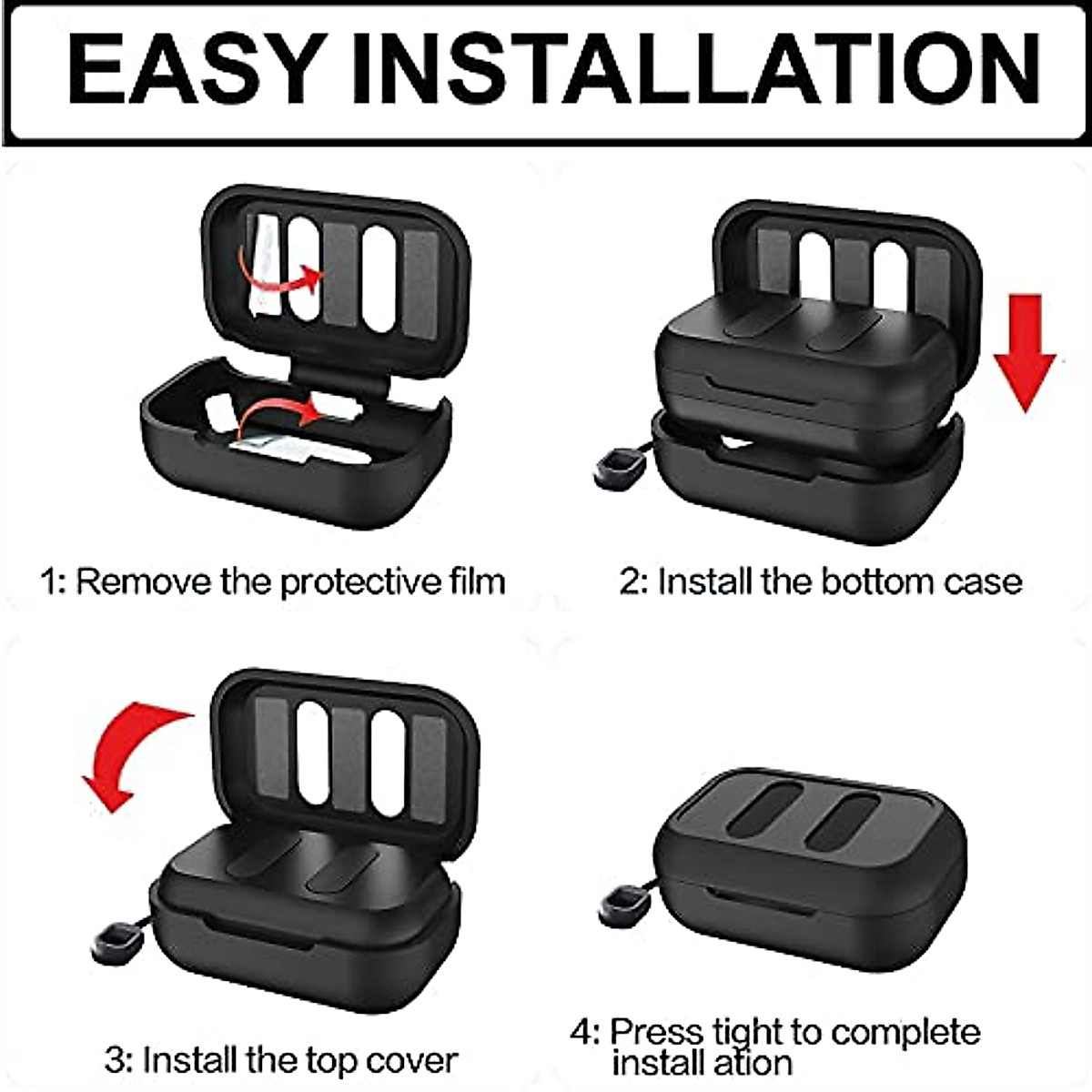 EASY INSTALLATION

1: Remove the protective film

2: Install the bottom case

3: Install the top cover

4: Press tight to complete install ation