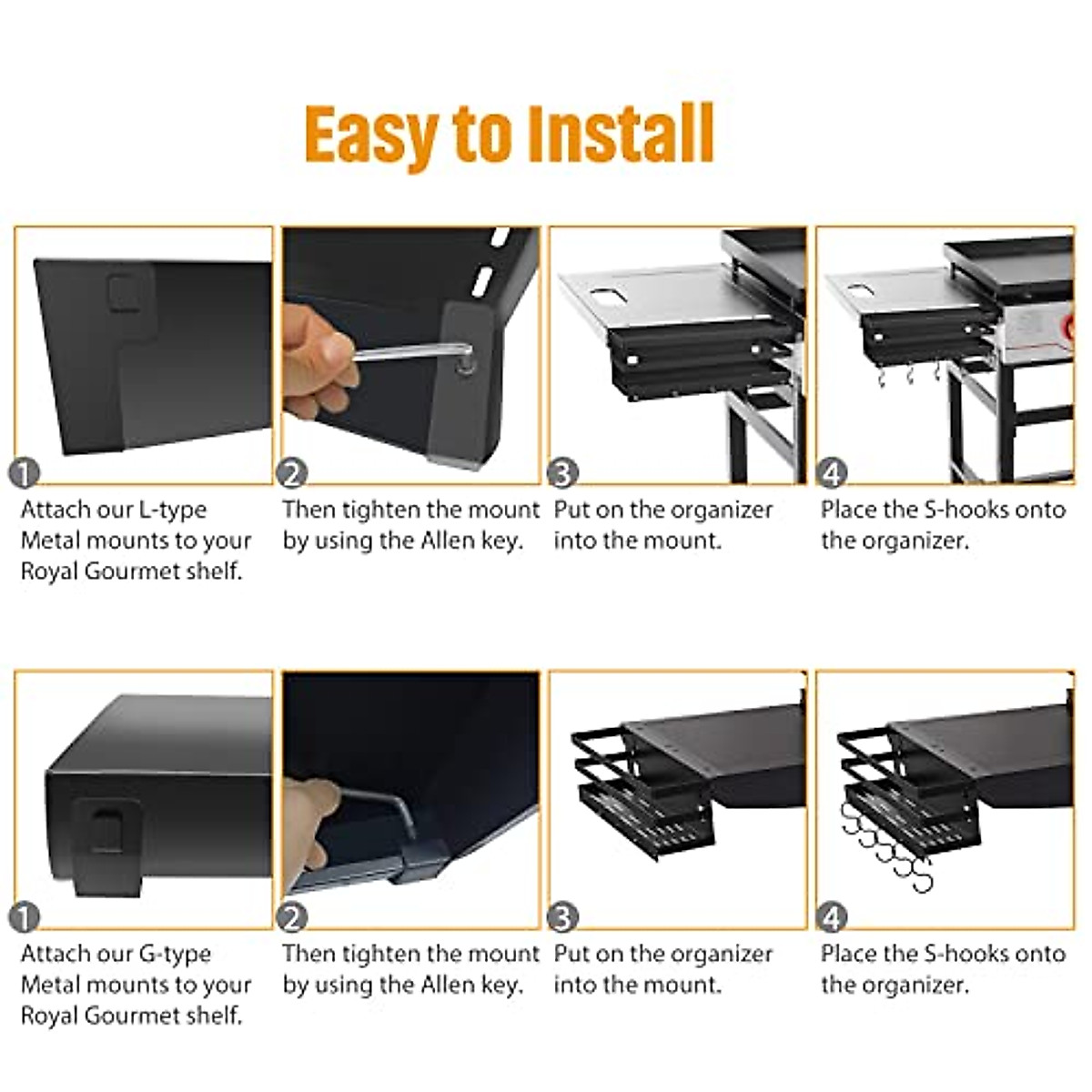 Easy to Install

1
Attach our L-type Metal mounts to your Royal Gourmet shelf.

2
Then tighten the mount by using the Allen key.

3
Put on the organizer into the mount.

4
Place the S-hooks onto the organizer.

1
Attach our G-type Metal mounts to your Royal Gourmet shelf.

2
Then tighten the mount by using the Allen key.

3
Put on the organizer into the mount.

4
Place the S-hooks onto the organizer.