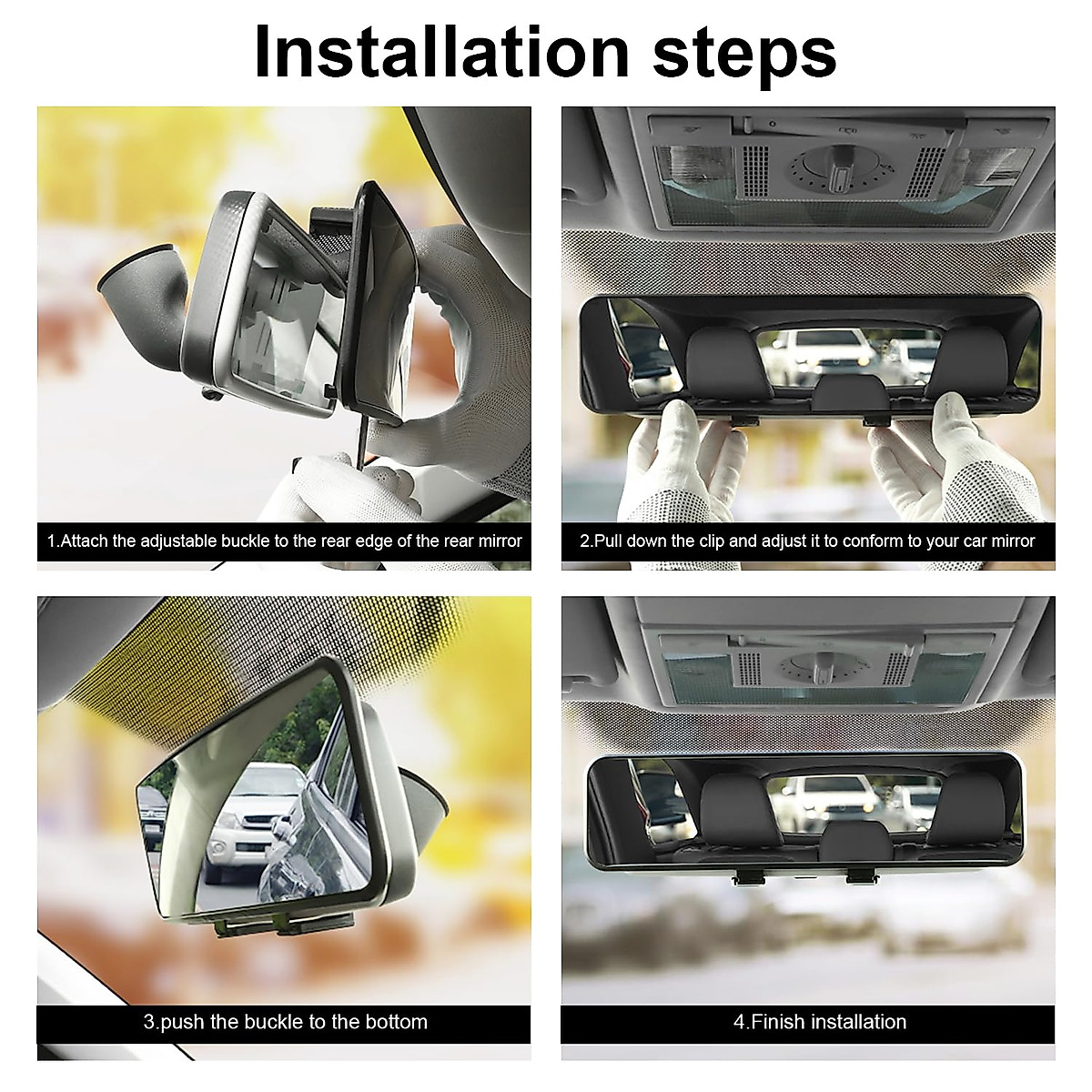 Installation steps

1.Attach the adjustable buckle to the rear edge of the rear mirror

2.Pull down the clip and adjust it to conform to your car mirror

3.push the buckle to the bottom

4.Finish installation