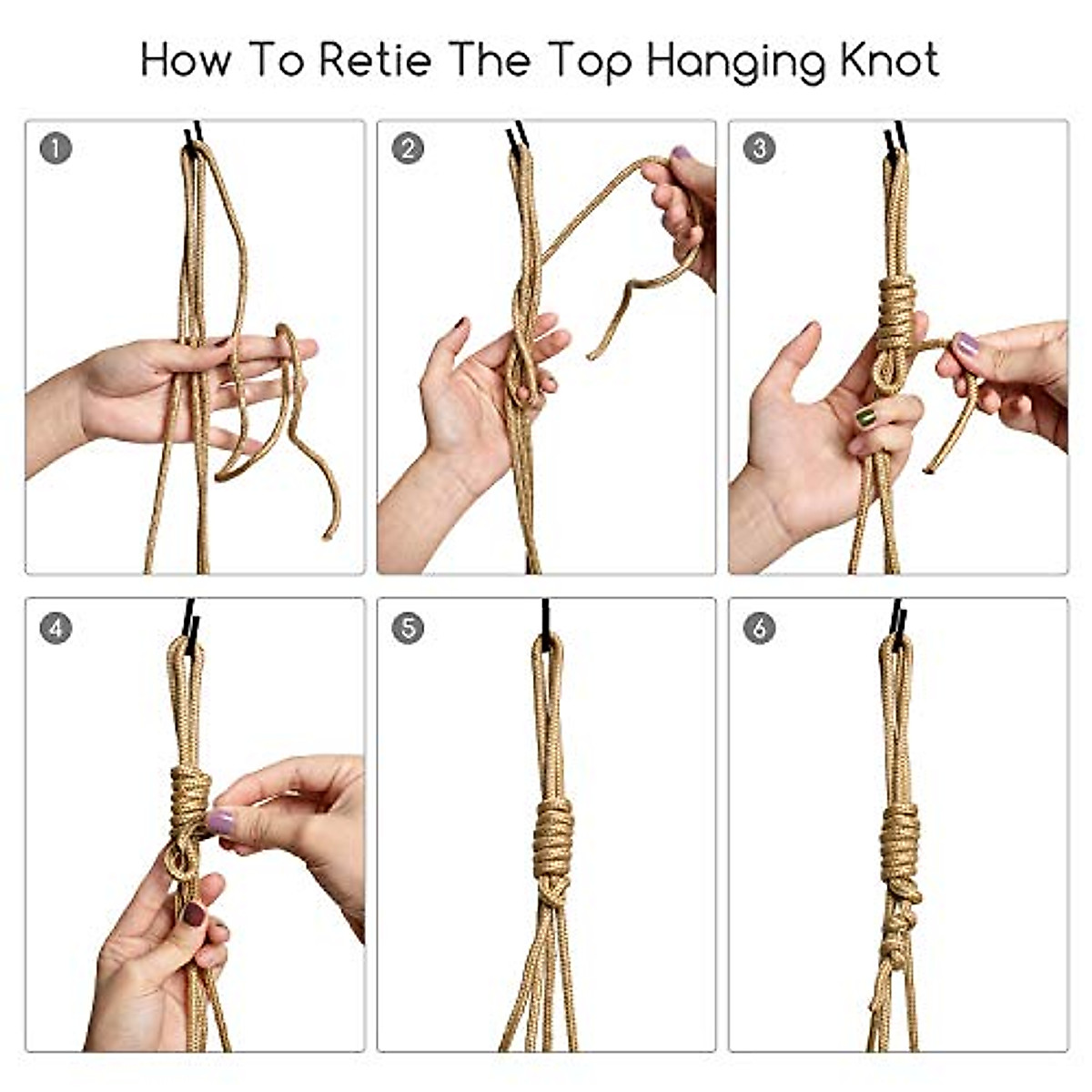 How To Retie The Top Hanging Knot

1

2

3

4

5

6