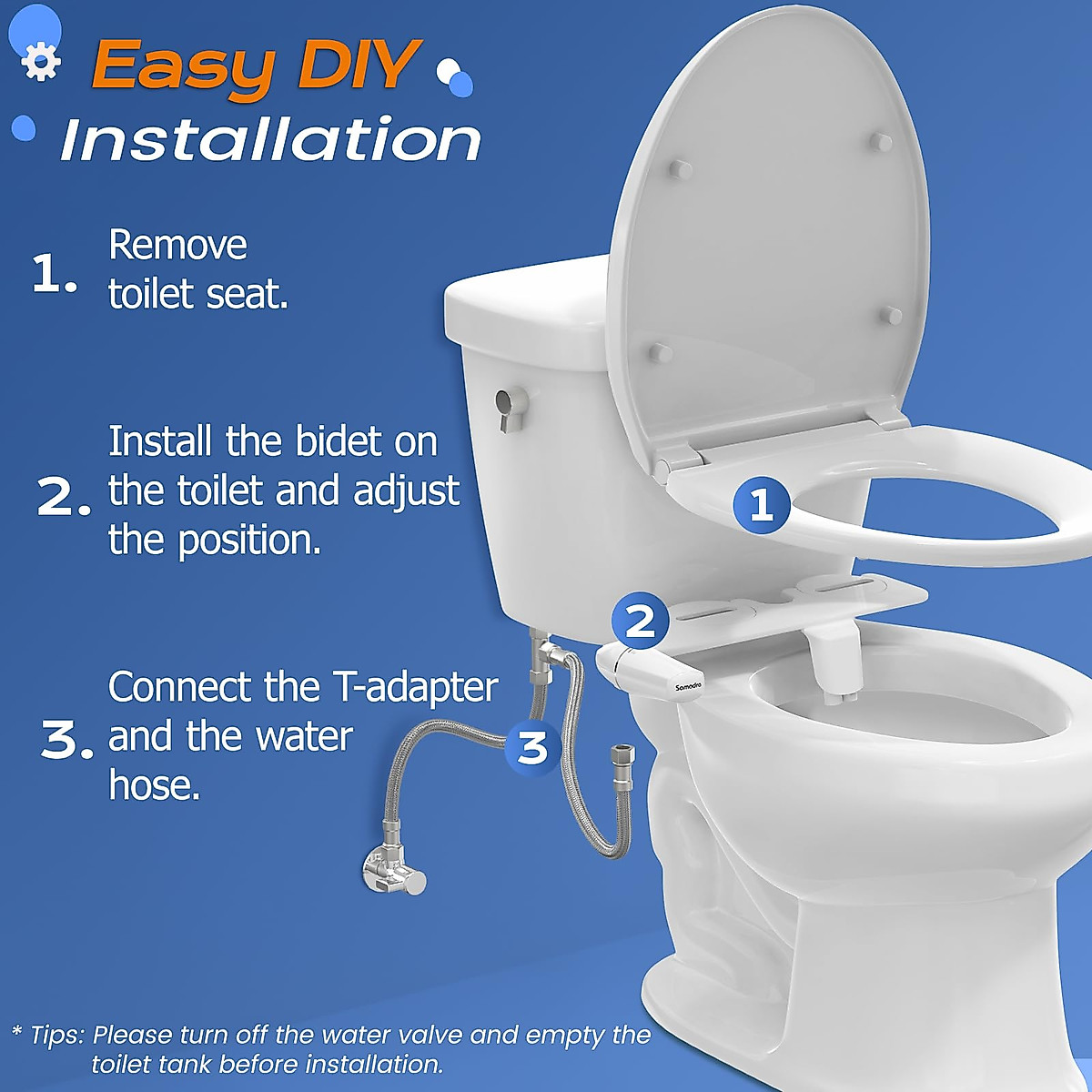 Easy DIY Installation

1. Remove toilet seat.

2. Install the bidet on the toilet and adjust the position.

3. Connect the T-adapter and the water hose.

1

2

Samodra

3

* Tips: Please turn off the water valve and empty the toilet tank before installation.