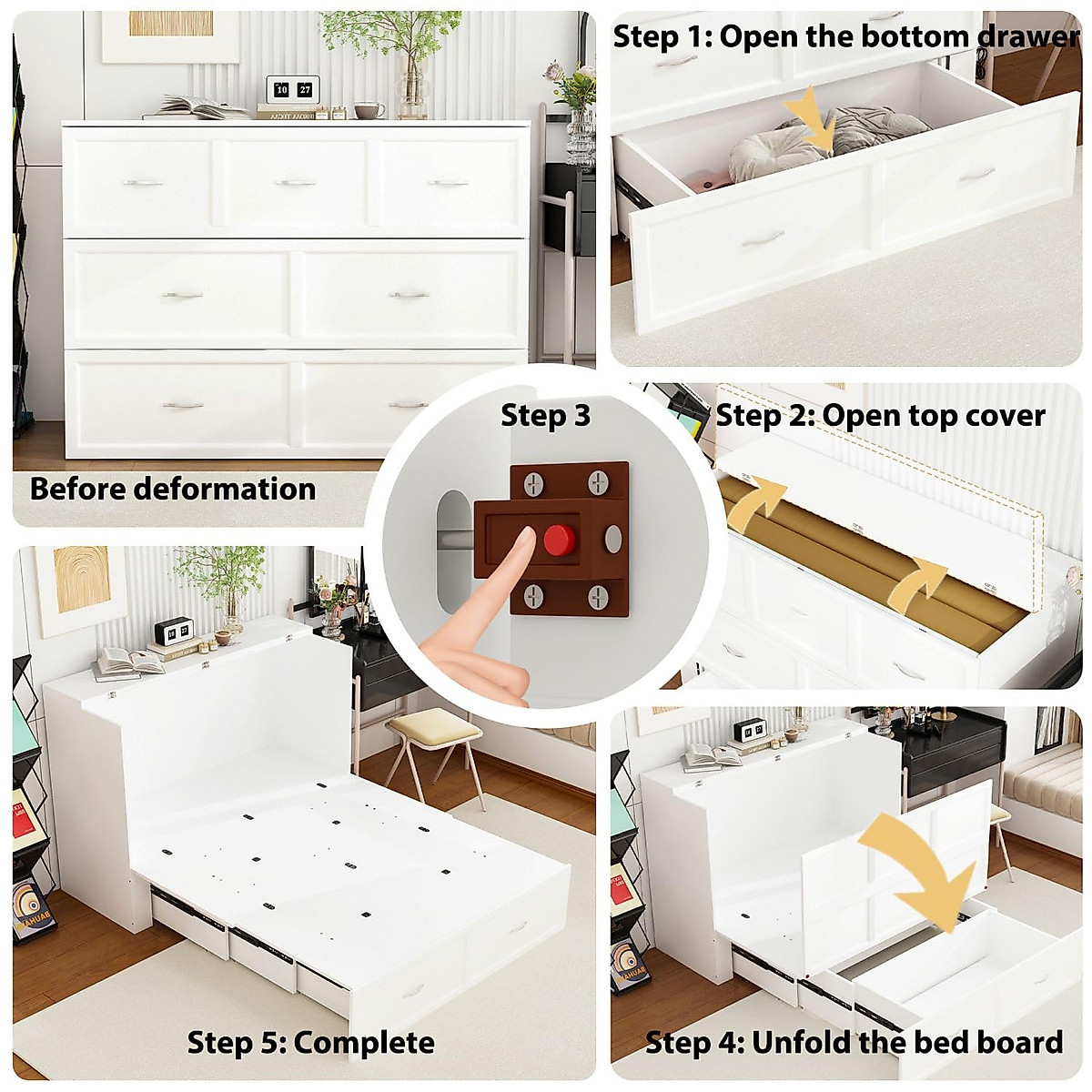 10 27

Before deformation

Step 1: Open the bottom drawer

Step 3

Step 2: Open top cover

Step 5: Complete

Step 4: Unfold the bed board