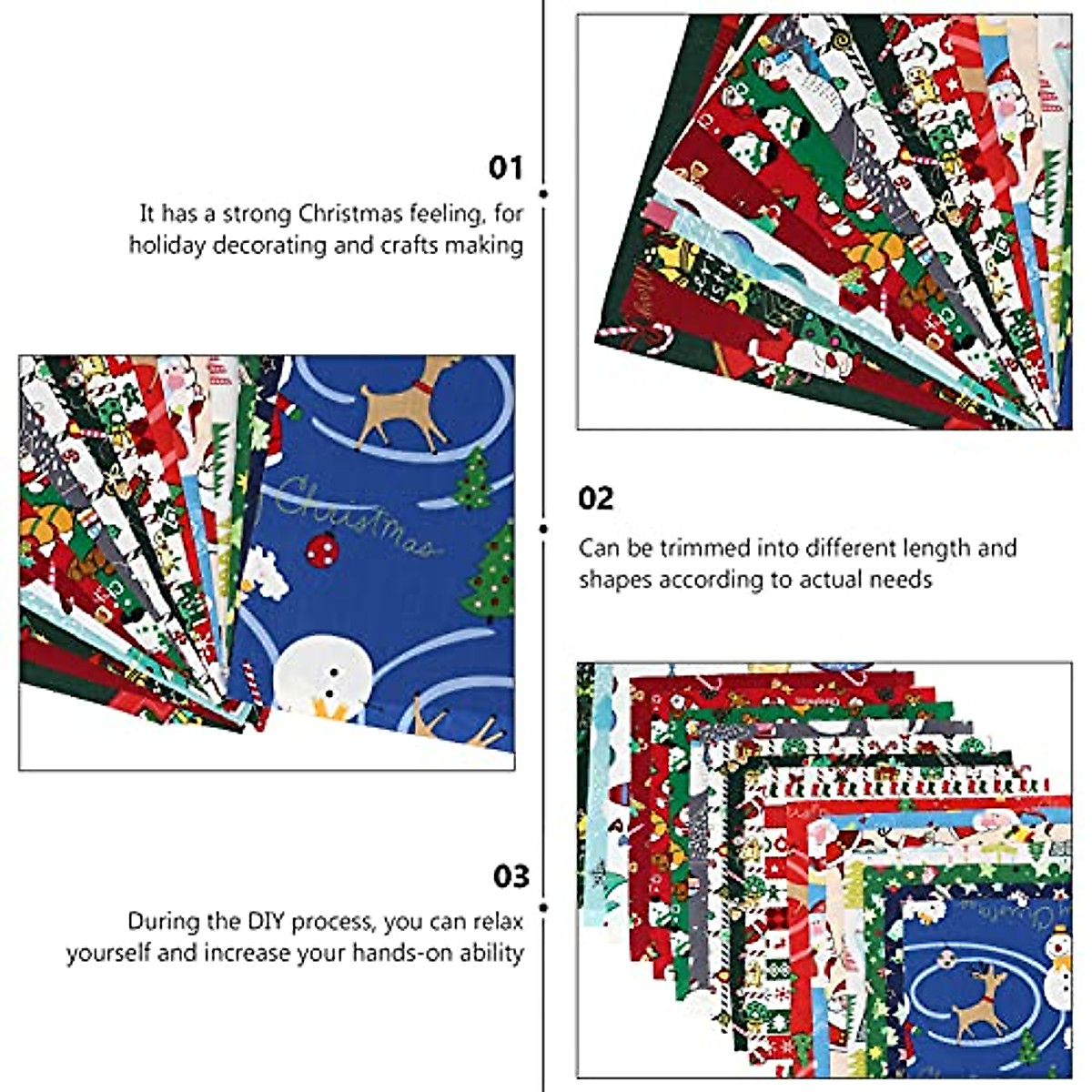 01

It has a strong Christmas feeling, for holiday decorating and crafts making

Christmas

02

Can be trimmed into different length and shapes according to actual needs

03

During the DIY process, you can relax yourself and increase your hands-on ability