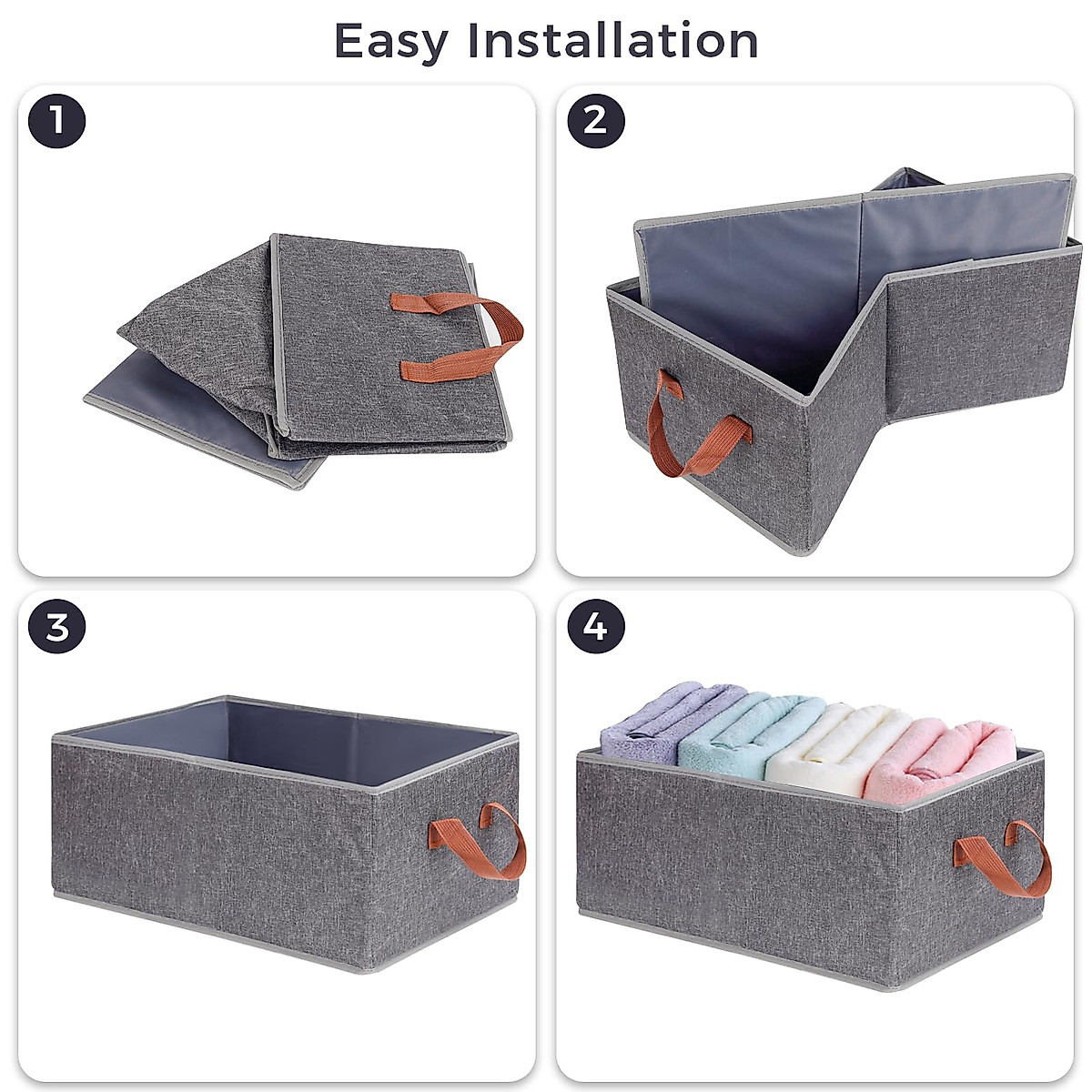 Easy Installation

1

2

3

4