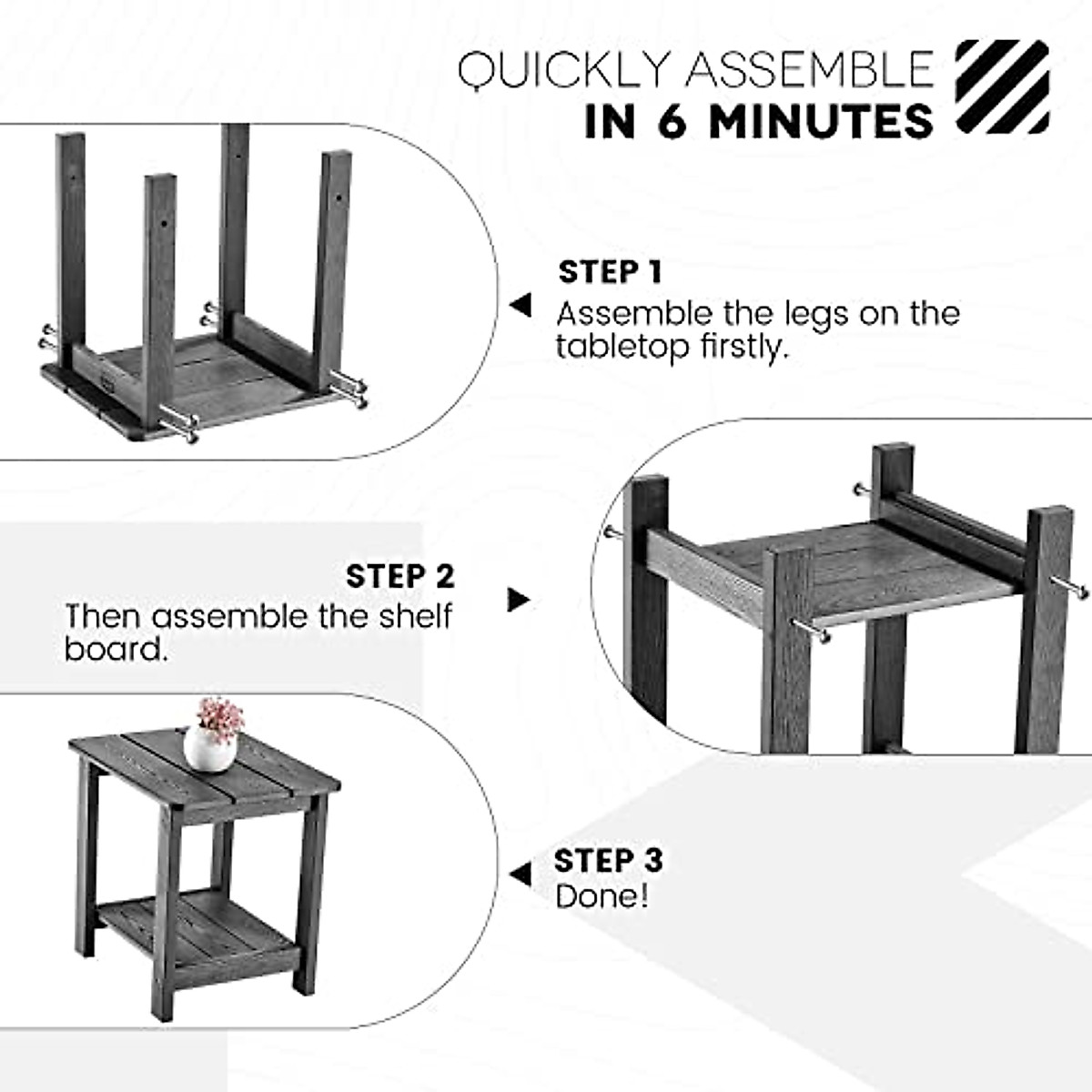 QUICKLY ASSEMBLE
IN 6 MINUTES

STEP 1
Assemble the legs on the tabletop firstly.

STEP 2
Then assemble the shelf board.

STEP 3
Done!