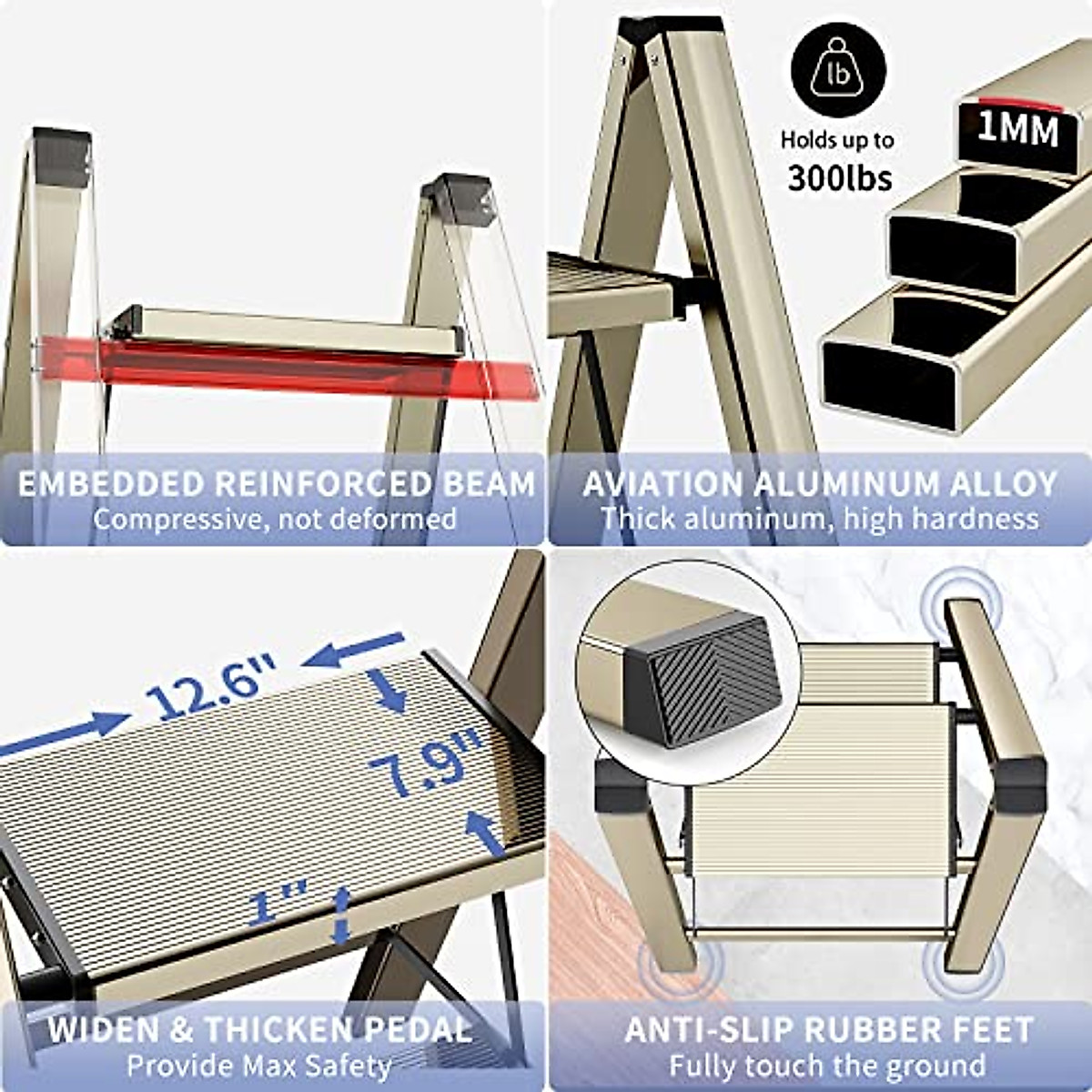 EMBEDDED REINFORCED BEAM
Compressive, not deformed

lb
Holds up to
300lbs

1MM

AVIATION ALUMINUM ALLOY
Thick aluminum, high hardness

12.6"
7.9"
1"

WIDEN & THICKEN PEDAL
Provide Max Safety

ANTI-SLIP RUBBER FEET
Fully touch the ground