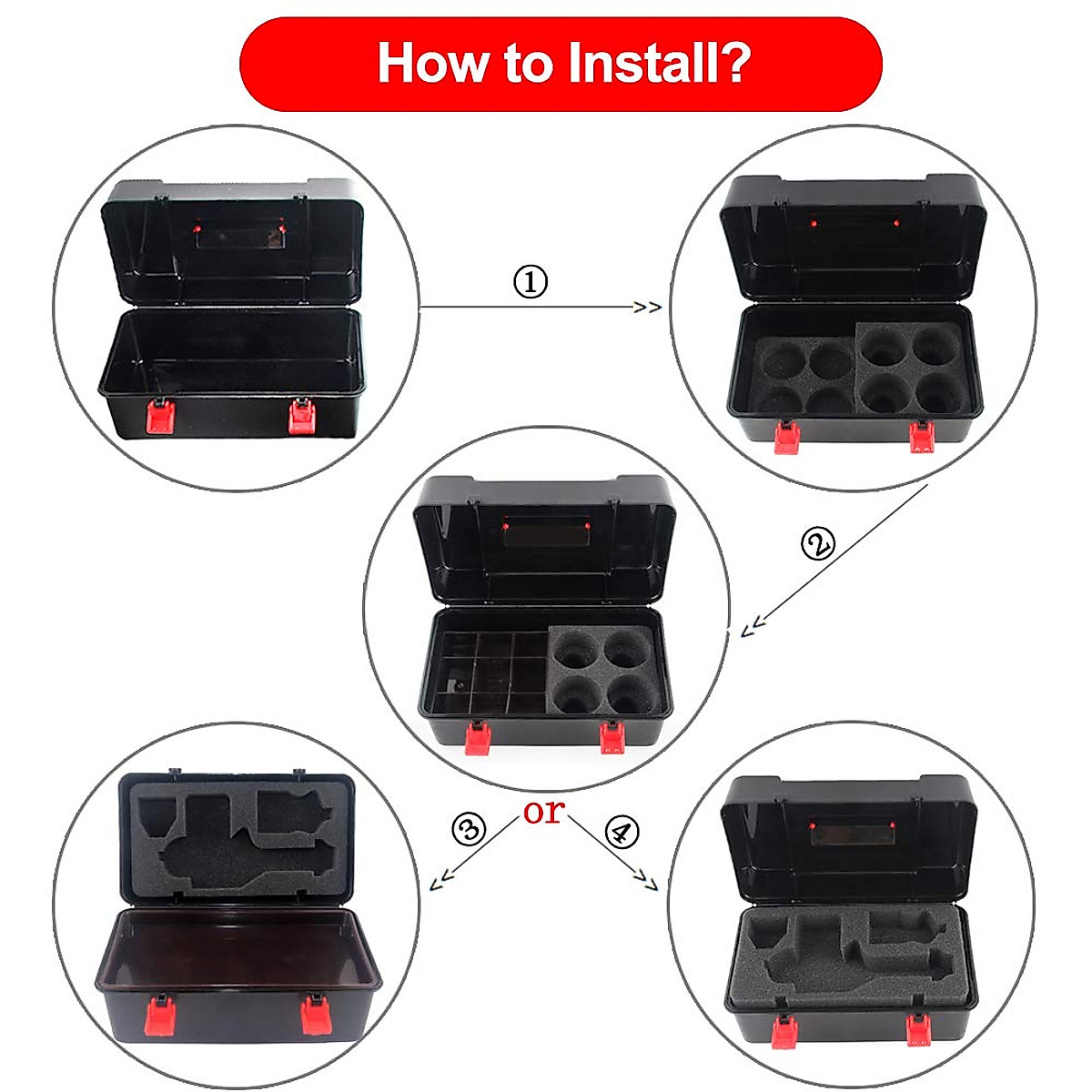 How to Install?

①

②

③ or ④