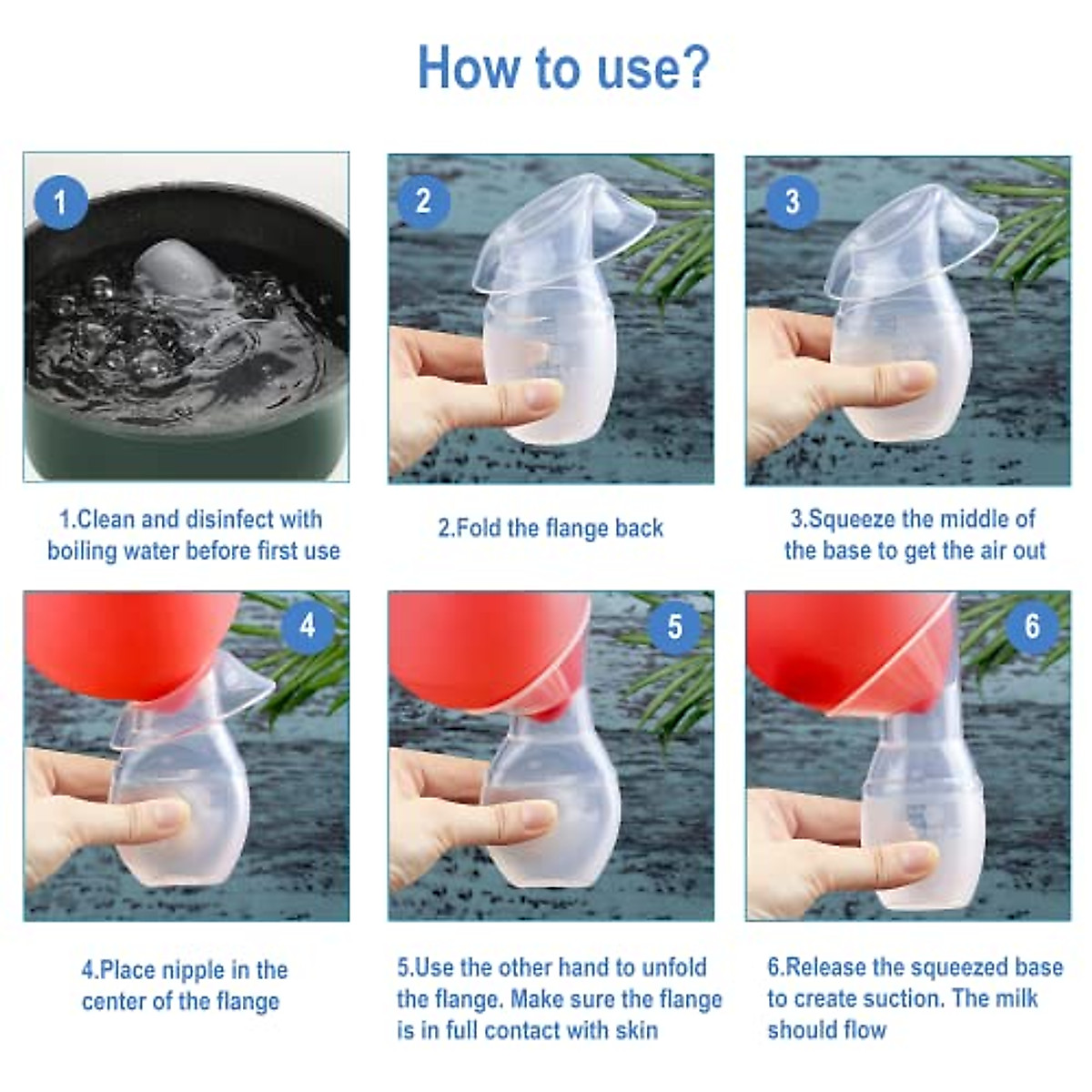 How to use?

1

2

3

1.Clean and disinfect with boiling water before first use

2.Fold the flange back

3.Squeeze the middle of the base to get the air out

4

5

6

4.Place nipple in the center of the flange

5.Use the other hand to unfold the flange. Make sure the flange is in full contact with skin

6.Release the squeezed base to create suction. The milk should flow