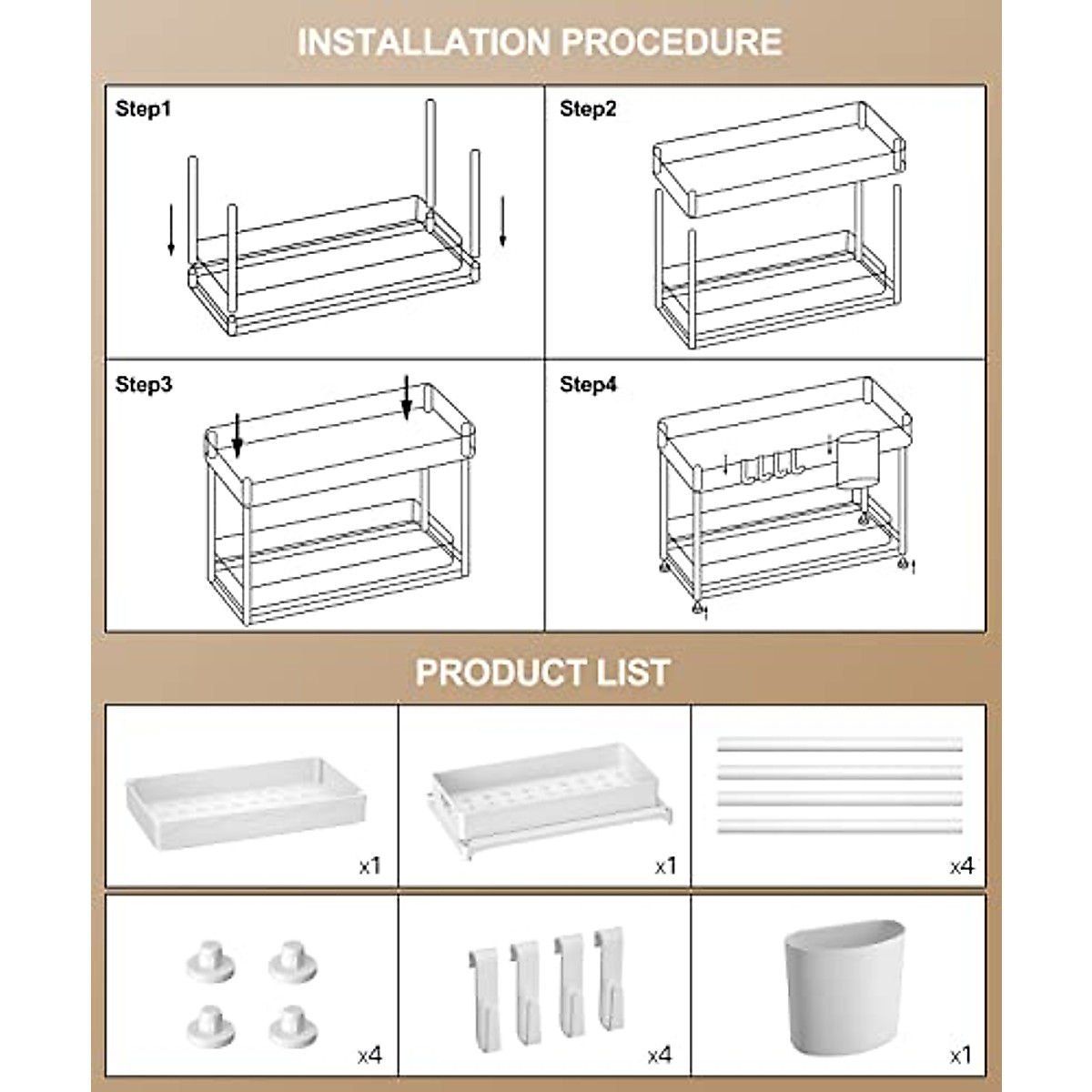 INSTALLATION PROCEDURE

Step1

Step2

Step3

Step4

PRODUCT LIST

x1

x1

x4

x4

x4

x1