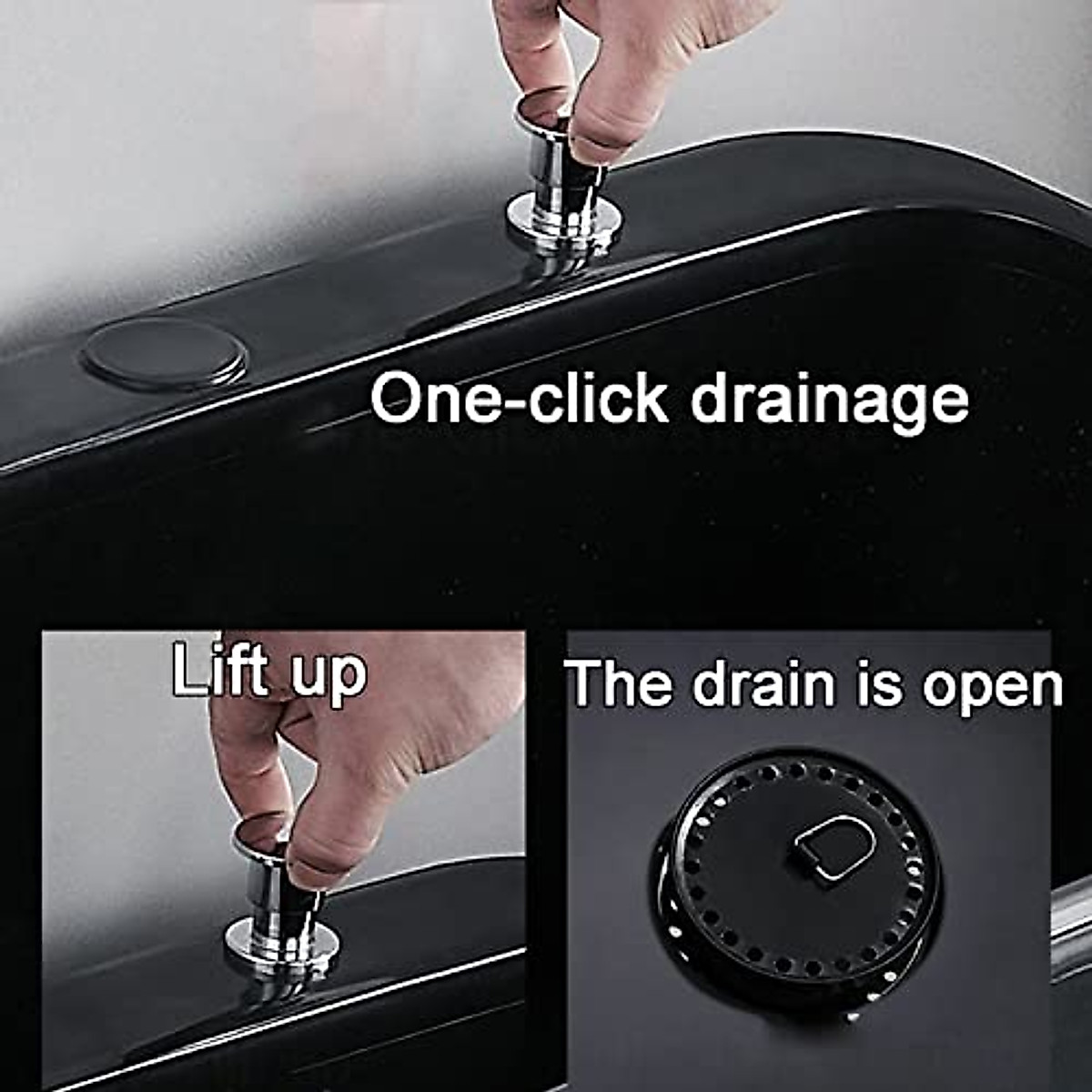 One-click drainage

Lift up

The drain is open