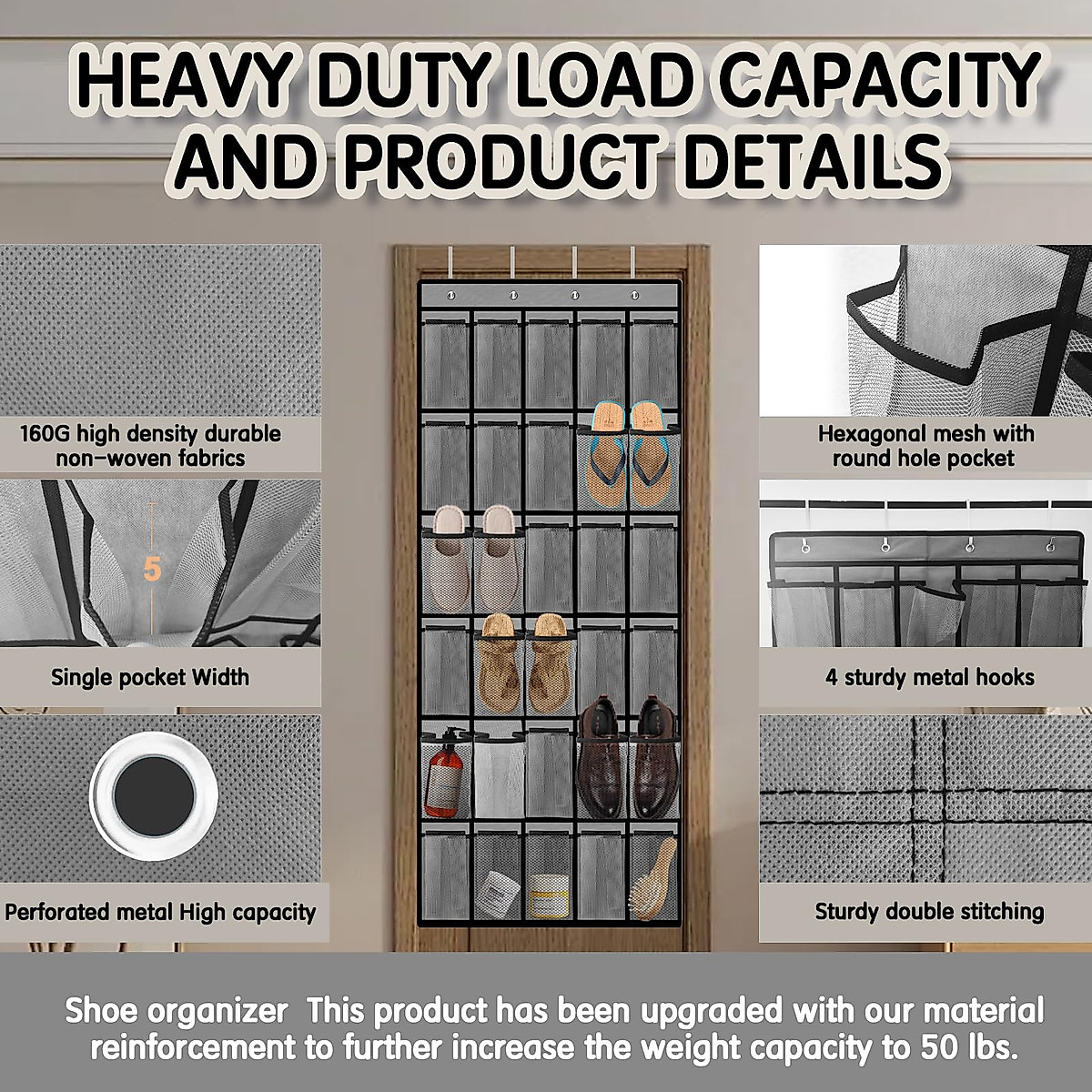 HEAVY DUTY LOAD CAPACITY AND PRODUCT DETAILS

160G high density durable non-woven fabrics

5

Single pocket Width

Perforated metal High capacity

Hexagonal mesh with round hole pocket

4 sturdy metal hooks

Sturdy double stitching

Shoe organizer This product has been upgraded with our material reinforcement to further increase the weight capacity to 50 lbs.