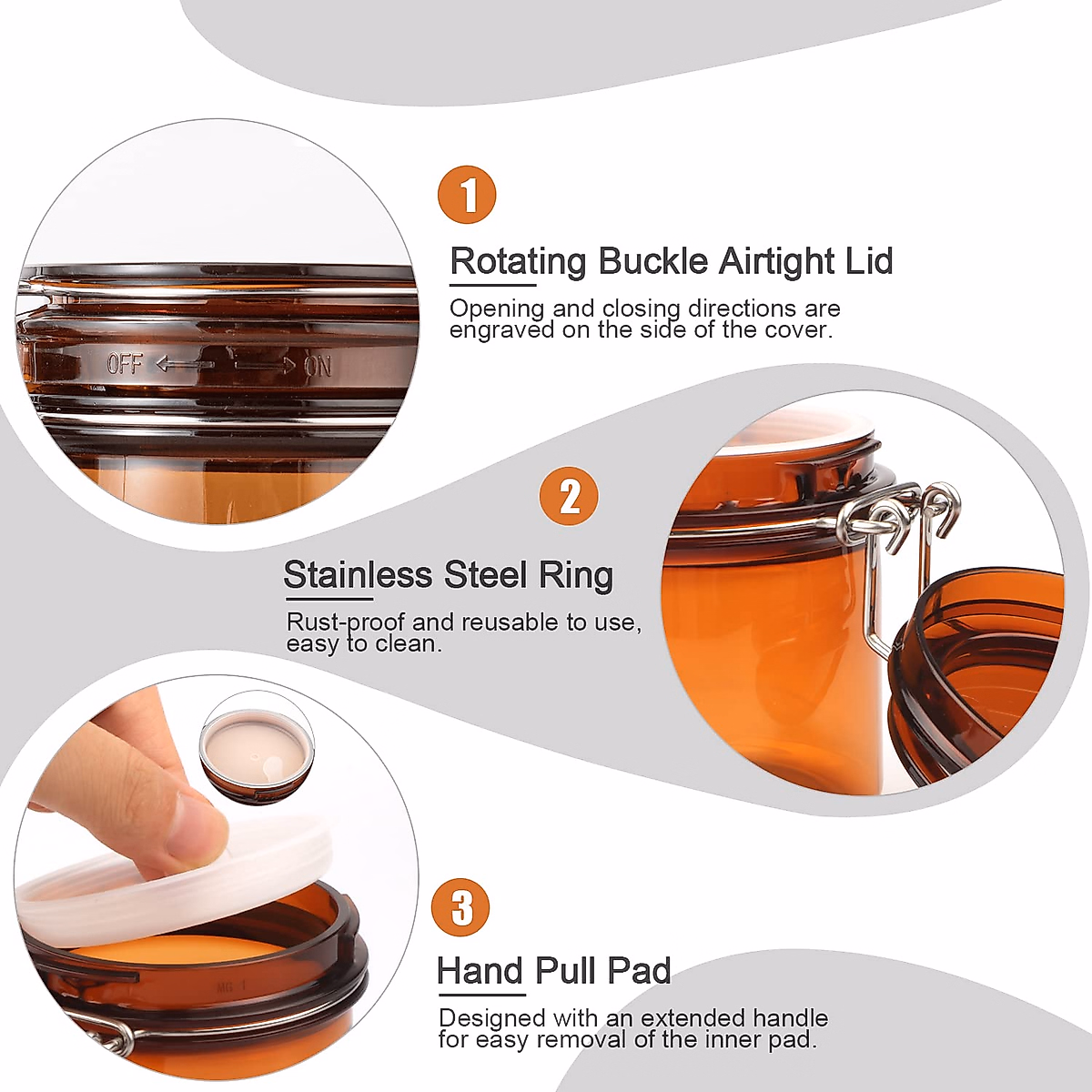 OFF ON

1

Rotating Buckle Airtight Lid

Opening and closing directions are engraved on the side of the cover.

2

Stainless Steel Ring

Rust-proof and reusable to use, easy to clean.

3

Hand Pull Pad

Designed with an extended handle for easy removal of the inner pad.