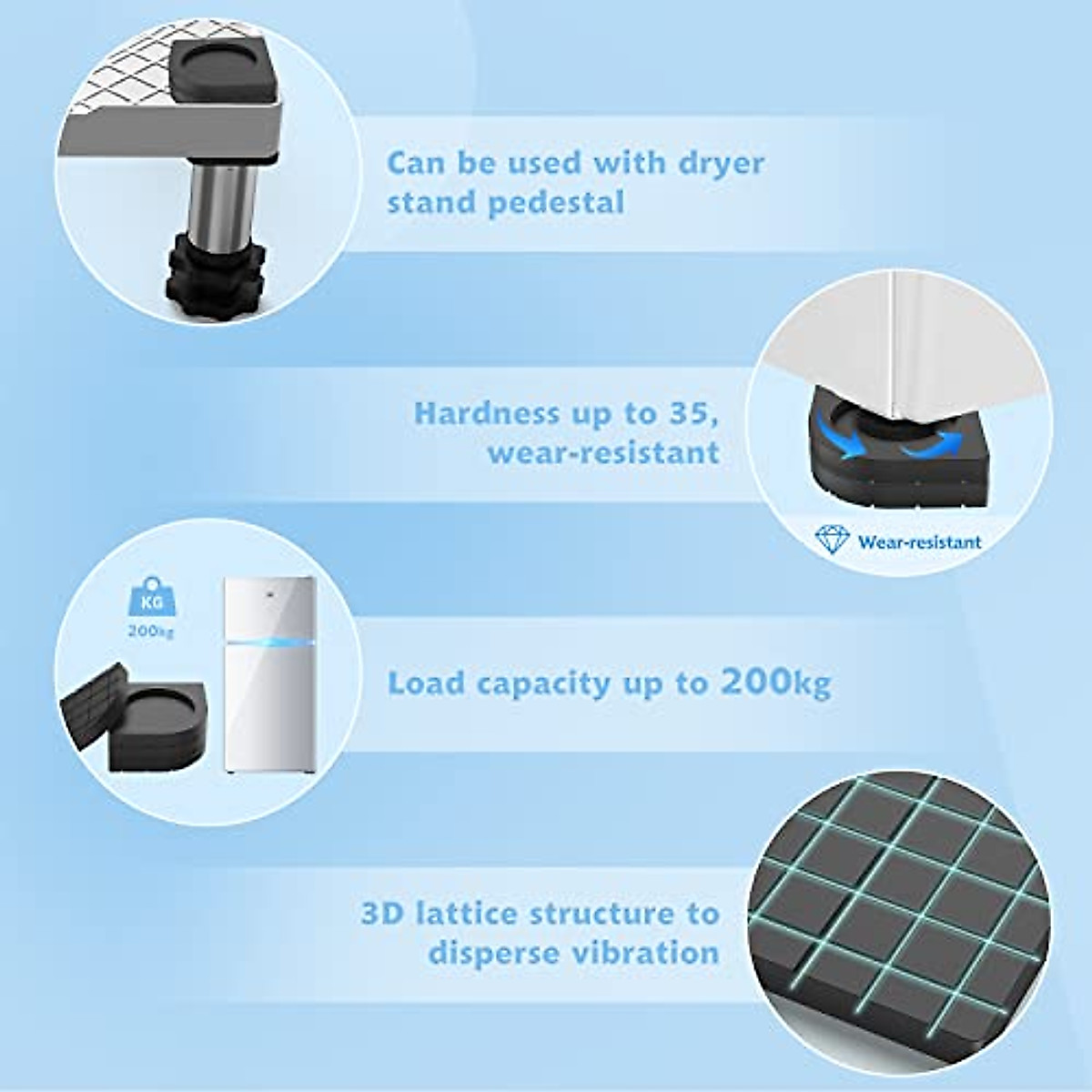 Can be used with dryer stand pedestal

Hardness up to 35, wear-resistant

Wear-resistant

KG
200kg

Load capacity up to 200kg

3D lattice structure to disperse vibration