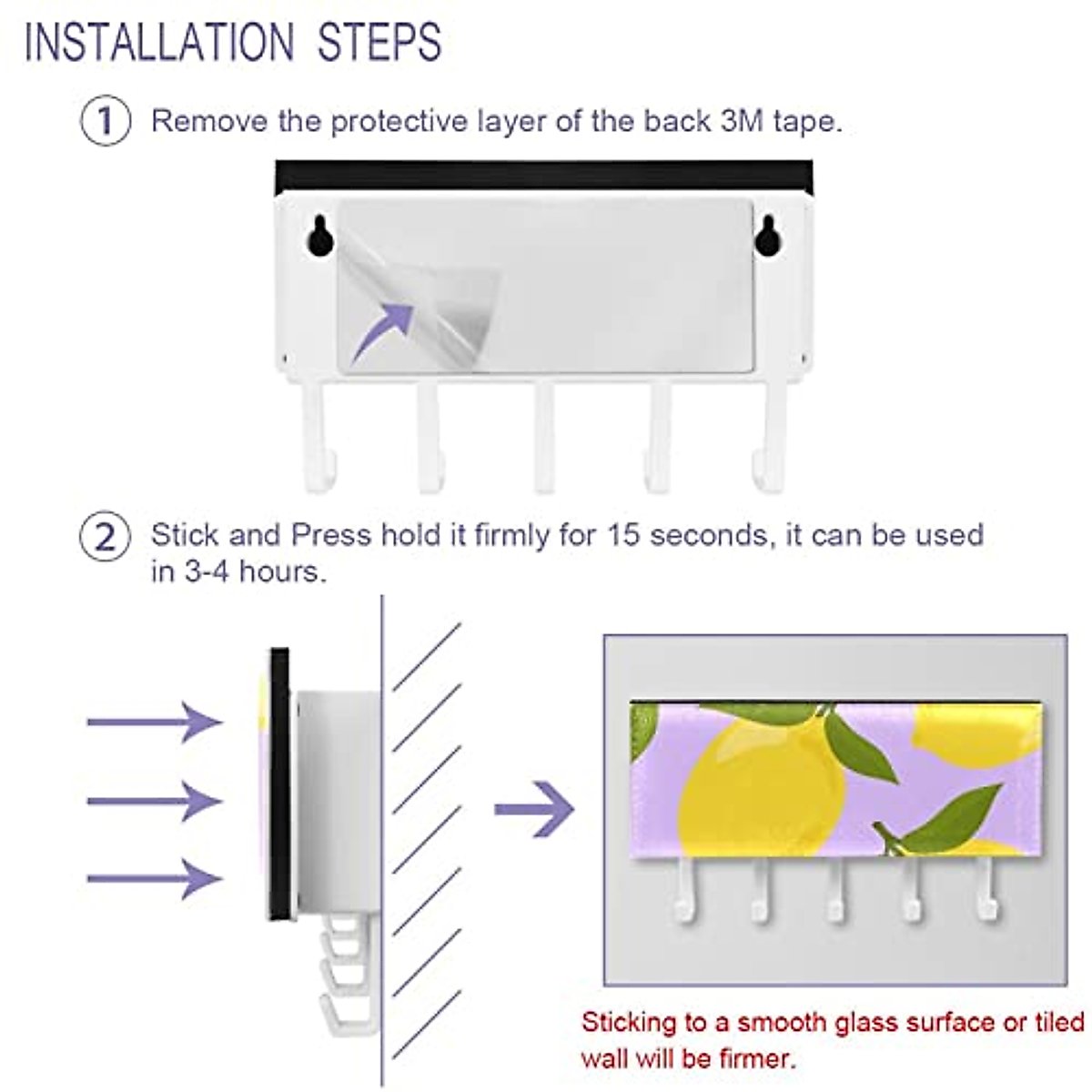 INSTALLATION STEPS

1 Remove the protective layer of the back 3M tape.

2 Stick and Press hold it firmly for 15 seconds, it can be used in 3-4 hours.

Sticking to a smooth glass surface or tiled wall will be firmer.