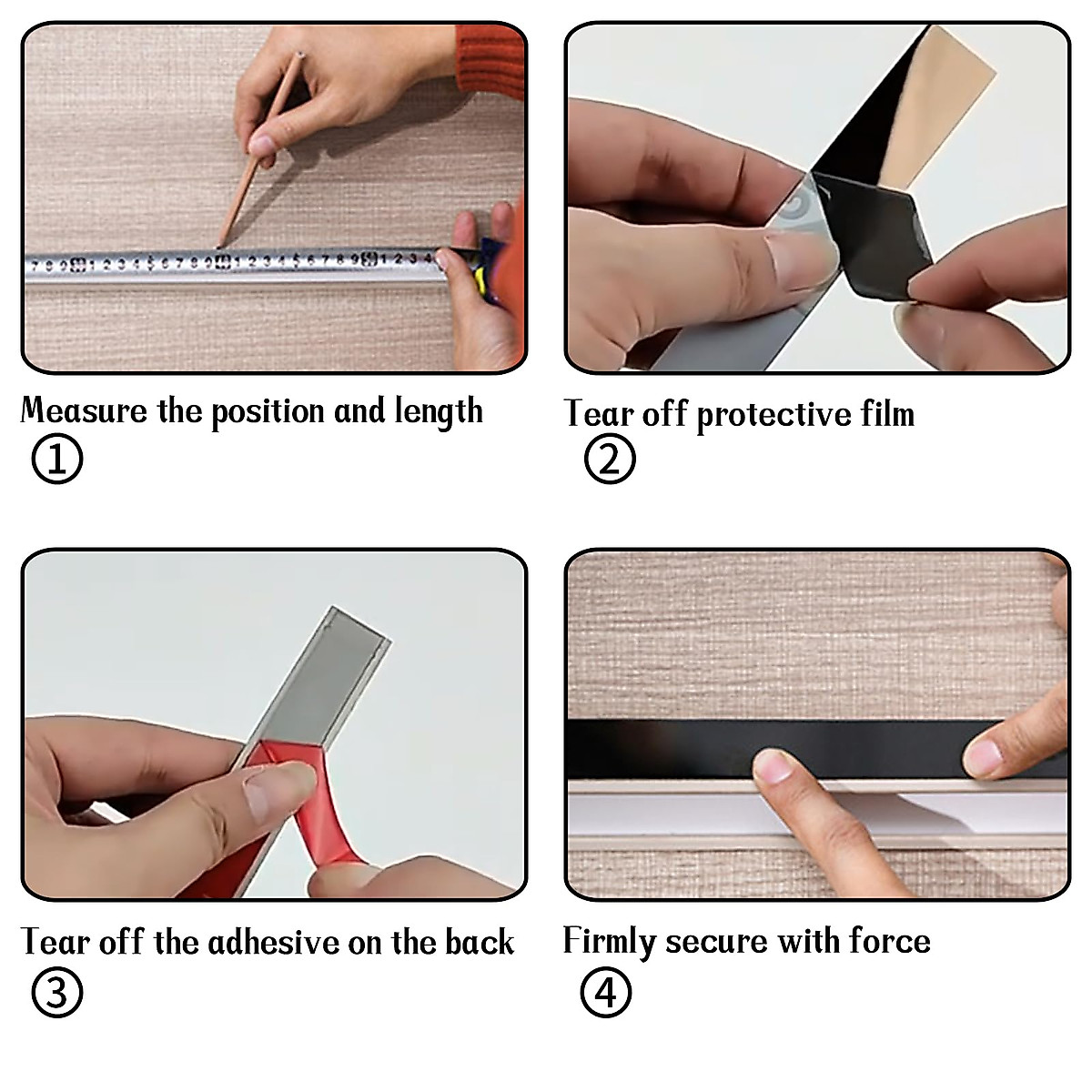 Measure the position and length
①

Tear off protective film
②

Tear off the adhesive on the back
③

Firmly secure with force
④