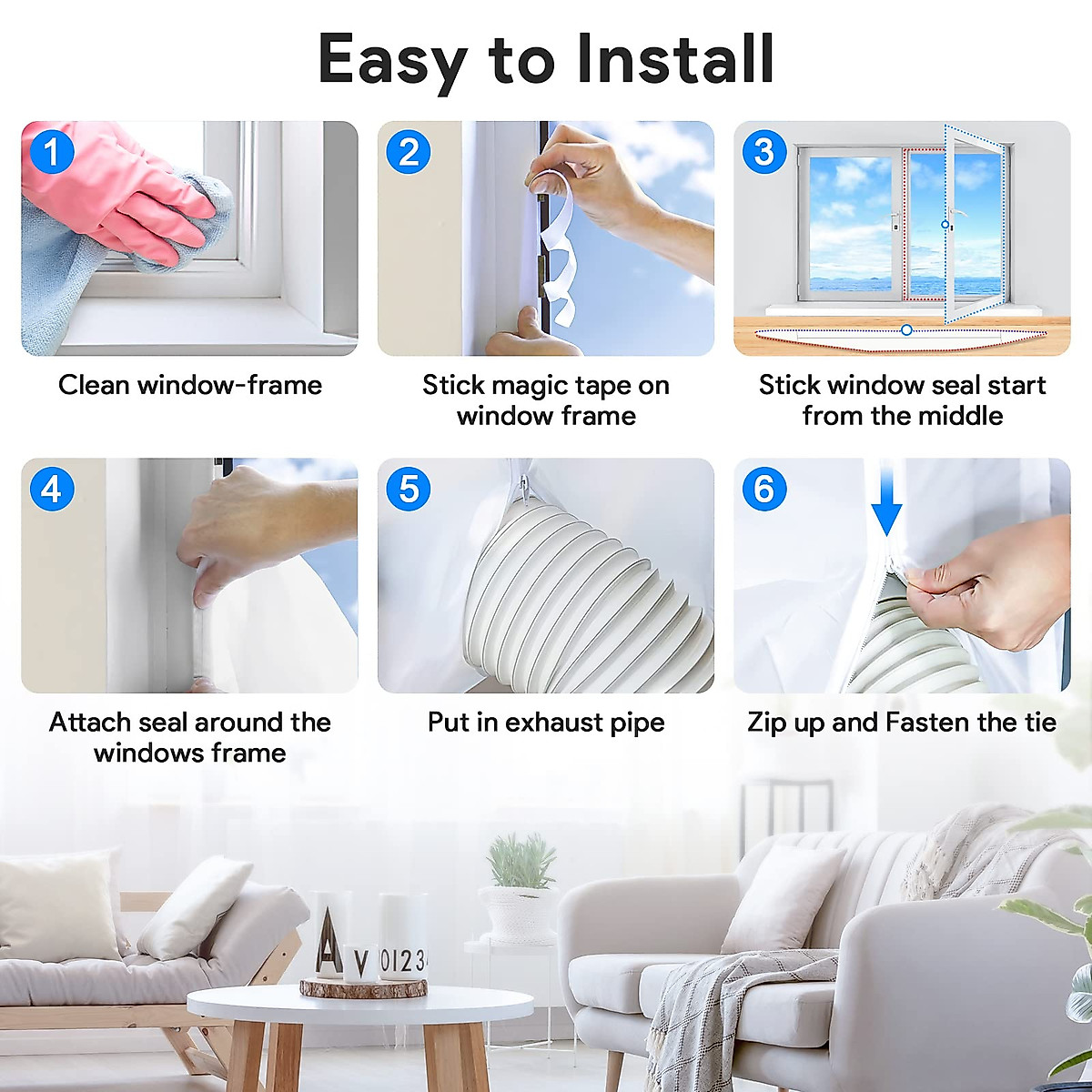 Easy to Install

1

Clean window-frame

2

Stick magic tape on window frame

3

Stick window seal start from the middle

4

Attach seal around the windows frame

5

Put in exhaust pipe

6

Zip up and Fasten the tie

A V 0123