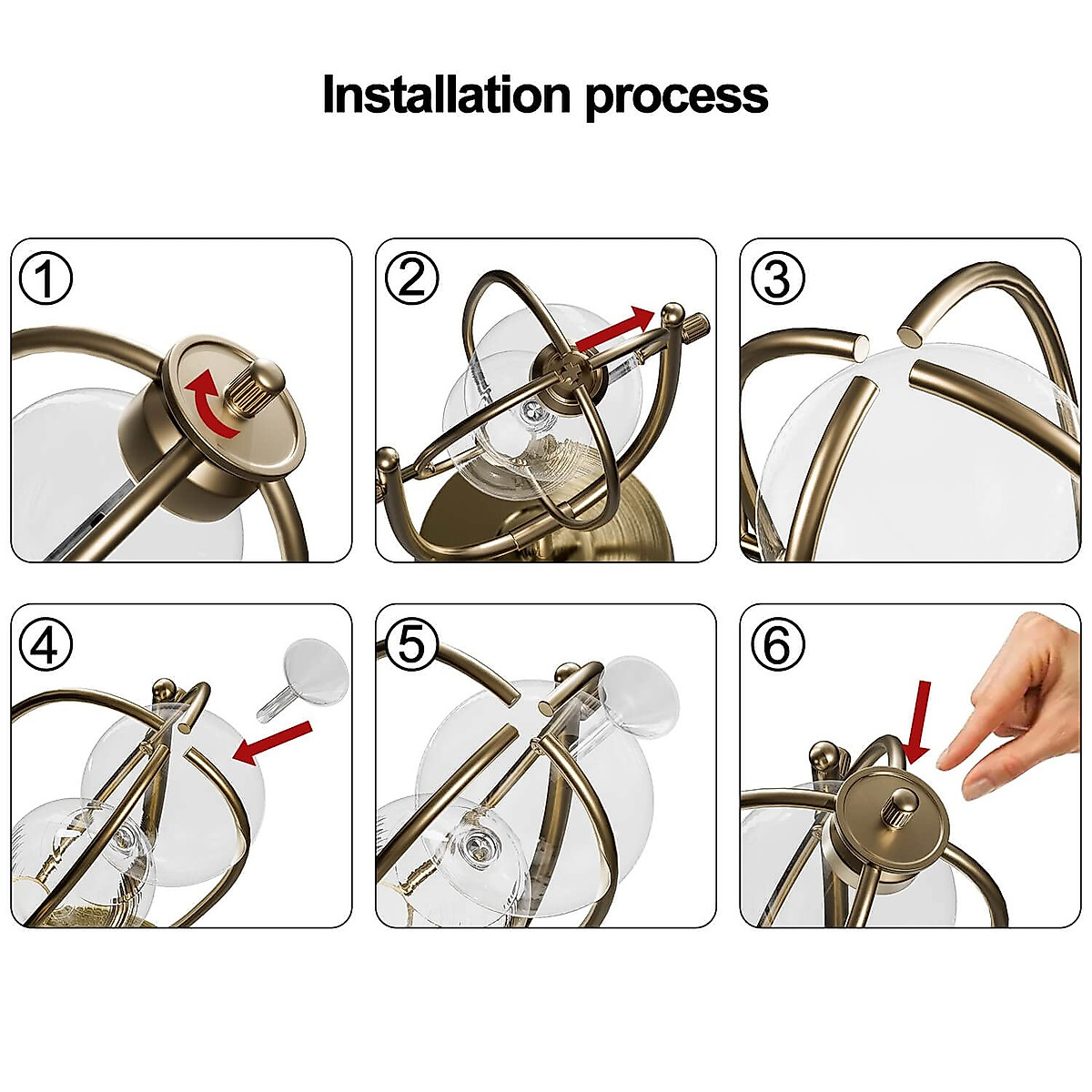 Installation process

①

②

③

④

⑤

⑥