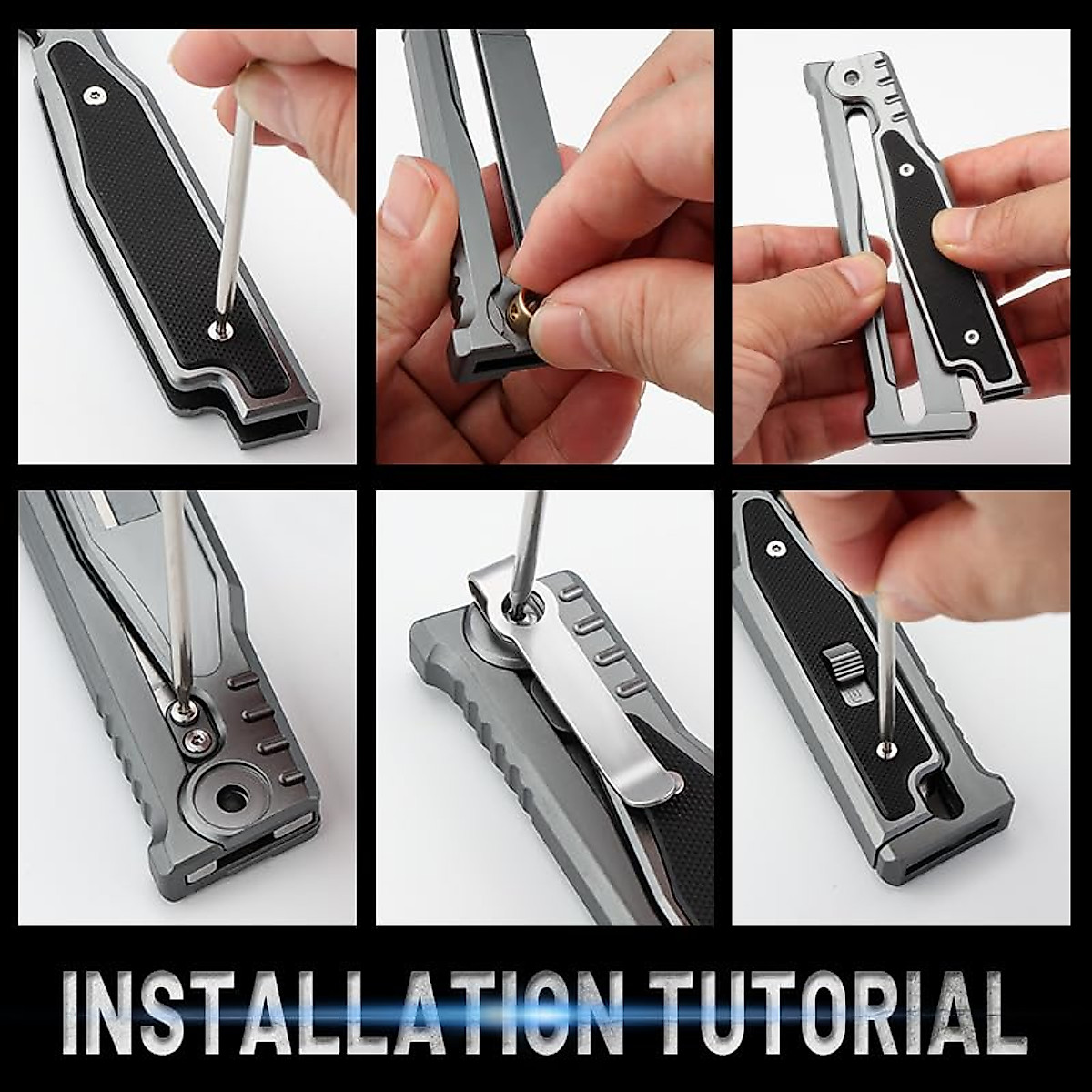 INSTALLATION TUTORIAL